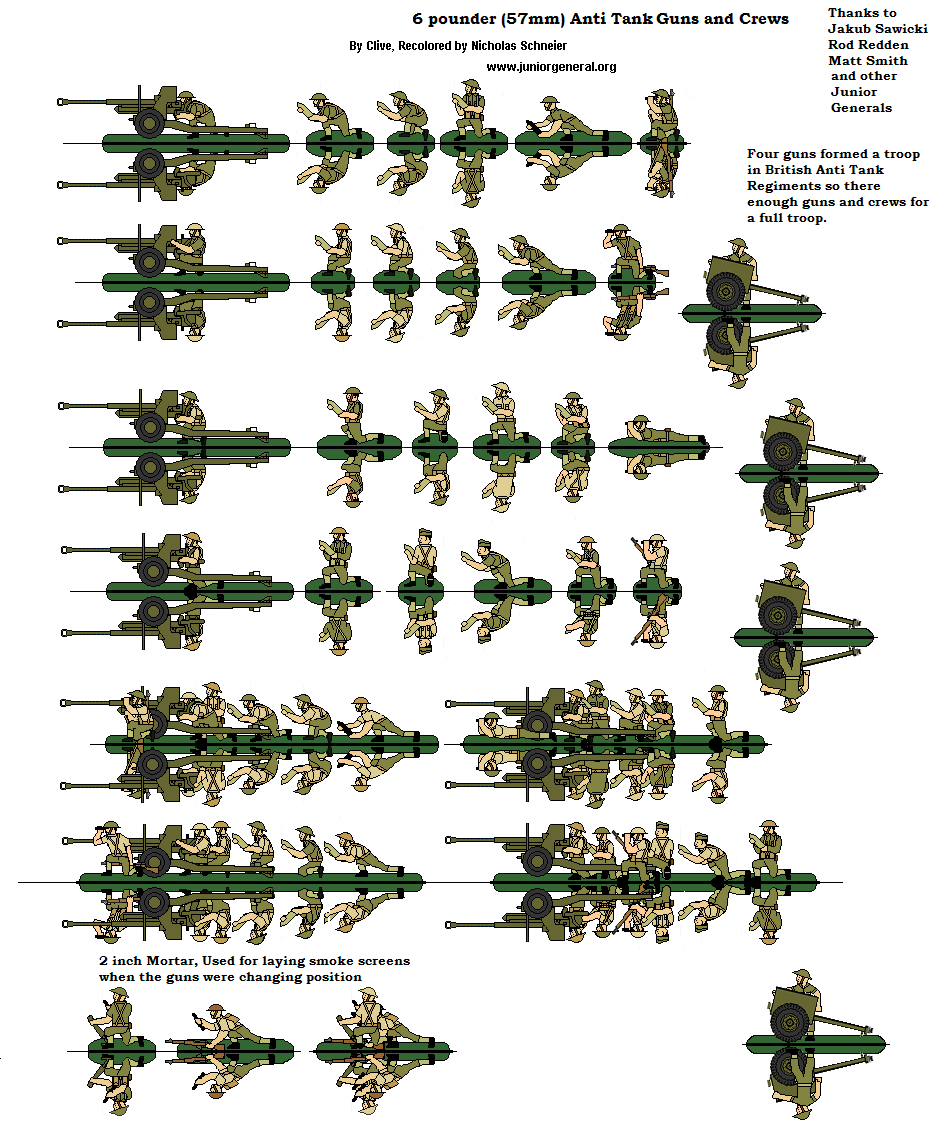 6 pounder (57mm) Anti Tank Guns and Crews

By Clive, Recolored by Nicholas Schneier

www.juniorgeneral.org

Thanks to
Jakub Sawicki
Rod Redden
Matt Smith
and other
Junior
Generals

Four guns formed a troop in British Anti Tank Regiments so there enough guns and crews for a full troop.

2 inch Mortar, Used for laying smoke screens when the guns were changing position