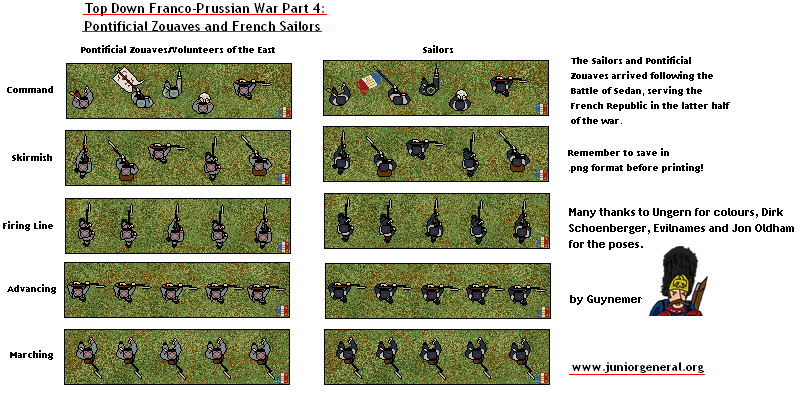 Top Down Franco-Prussian War Part 4:
Pontificial Zouaves and French Sailors

Pontificial Zouaves/Volunteers of the East

Sailors

Command

Skirmish

Firing Line

Advancing

Marching

The Sailors and Pontificial Zouaves arrived following the Battle of Sedan, serving the French Republic in the latter half of the war.

Remember to save in .png format before printing!

Many thanks to Ungern for colours, Dirk Schoenberger, Evilnames and Jon Oldham for the poses.

by Guynemer

www.juniorgeneral.org