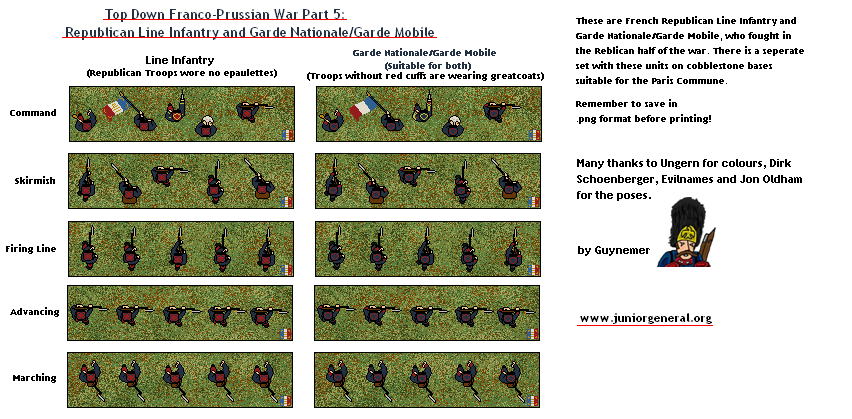 Top Down Franco-Prussian War Part 5:
Republican Line Infantry and Garde Nationale/Garde Mobile

Line Infantry
(Republican Troops wore no epaulettes)

Garde Nationale/Garde Mobile
(Suitable for both)
(Troops without red cuffs are wearing greatcoats)

Command

Skirmish

Firing Line

Advancing

Marching

These are French Republican Line Infantry and Garde Nationale/Garde Mobile, who fought in the Reblican half of the war. There is a seperate set with these units on cobblestone bases suitable for the Paris Commune.

Remember to save in .png format before printing!

Many thanks to Ungern for colours, Dirk Schoenberger, Evilnames and Jon Oldham for the poses.

by Guynemer

www.juniorgeneral.org