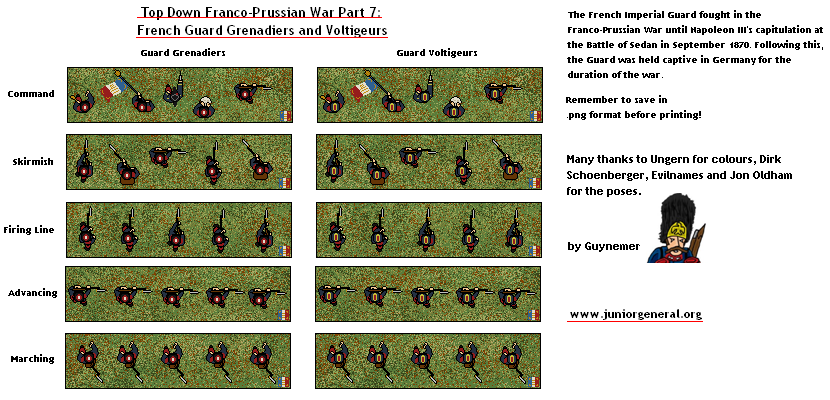 Top Down Franco-Prussian War Part 7:
French Guard Grenadiers and Voltigeurs

Guard Grenadiers

Guard Voltigeurs

Command

Skirmish

Firing Line

Advancing

Marching

The French Imperial Guard fought in the Franco-Prussian War until Napoleon III's capitulation at the Battle of Sedan in September 1870. Following this, the Guard was held captive in Germany for the duration of the war.

Remember to save in .png format before printing!

Many thanks to Ungern for colours, Dirk Schoenberger, Evilnames and Jon Oldham for the poses.

by Guynemer

www.juniorgeneral.org