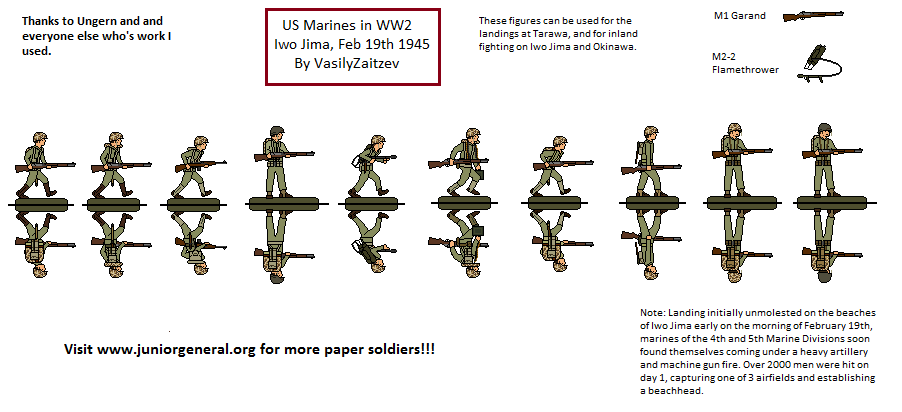 Thanks to Ungern and and everyone else who's work I used.

US Marines in WW2
Iwo Jima, Feb 19th 1945
By VasilyZaitzev

These figures can be used for the landings at Tarawa, and for inland fighting on Iwo Jima and Okinawa.

M1 Garand

M2-2
Flamethrower

Visit www.juniorgeneral.org for more paper soldiers!!!

Note: Landing initially unmolested on the beaches of Iwo Jima early on the morning of February 19th, marines of the 4th and 5th Marine Divisions soon found themselves coming under a heavy artillery and machine gun fire. Over 2000 men were hit on day 1, capturing one of 3 airfields and establishing a beachhead.