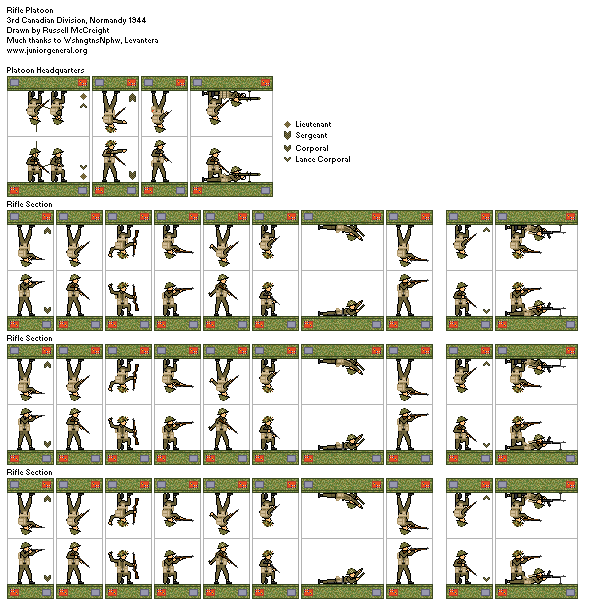 Rifle Platoon
3rd Canadian Division, Normandy 1944
Drawn by Russell McCreight
Much thanks to WshngtnsNphw, Levantera
www.juniorgeneral.org

Platoon Headquarters

Lieutenant
Sergeant
Corporal
Lance Corporal

Rifle Section

Rifle Section

Rifle Section