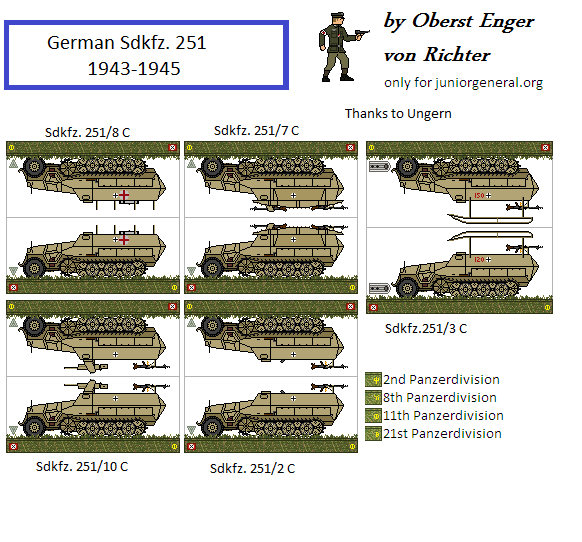 German Sdkfz. 251
1943-1945

by Oberst Enger
von Richter
only for juniorgeneral.org

Thanks to Ungern

Sdkfz. 251/8 C

Sdkfz. 251/7 C

150

120

Sdkfz.251/3 C

2nd Panzerdivision
8th Panzerdivision
11th Panzerdivision
21st Panzerdivision

Sdkfz. 251/10 C

Sdkfz. 251/2 C