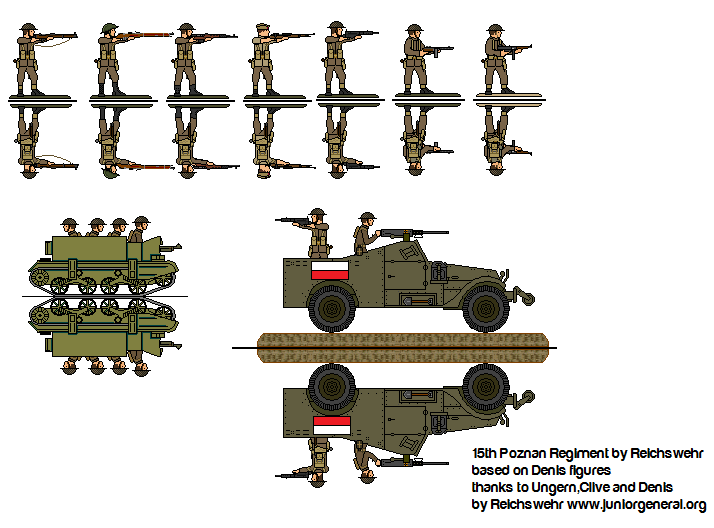 15th Poznan Regiment by Reichswehr
based on Denis figures
thanks to Ungern,Clive and Denis
by Reichswehr www.juniorgeneral.org