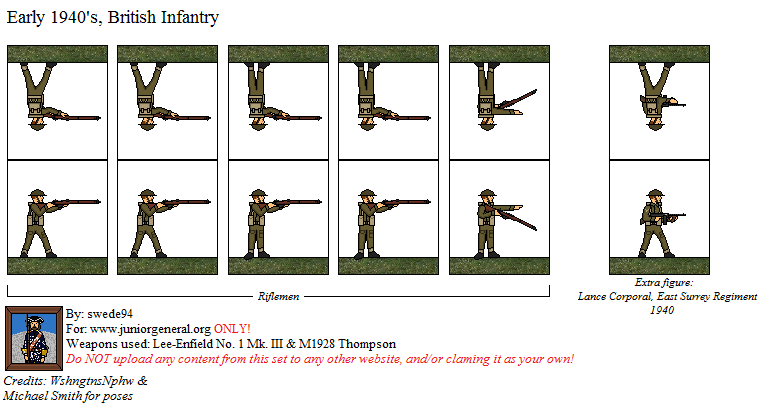 Early 1940's, British Infantry

Riflemen

Extra figure:
Lance Corporal, East Surrey Regiment
1940

By: swede94
For: www.juniorgeneral.org ONLY!
Weapons used: Lee-Enfield No. 1 Mk. III & M1928 Thompson
Do NOT upload any content from this set to any other website, and/or claming it as your own!

Credits: WshngtnsNphw &
Michael Smith for poses