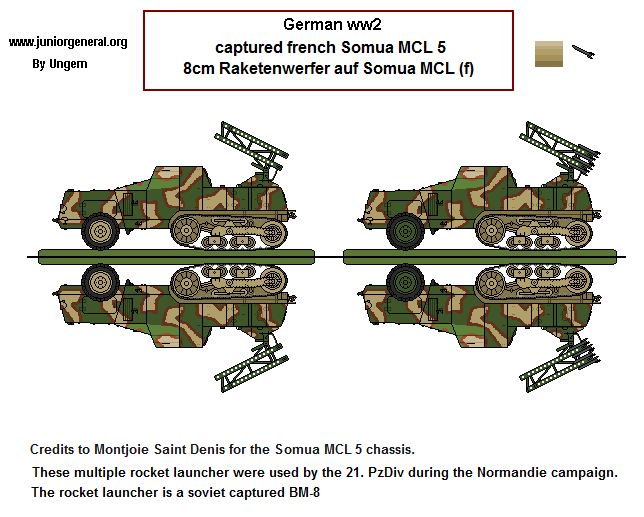 www.juniorgeneral.org
By Ungern

German ww2
captured french Somua MCL 5
8cm Raketenwerfer auf Somua MCL (f)

Credits to Montjoie Saint Denis for the Somua MCL 5 chassis.
These multiple rocket launcher were used by the 21. PzDiv during the Normandie campaign.
The rocket launcher is a soviet captured BM-8