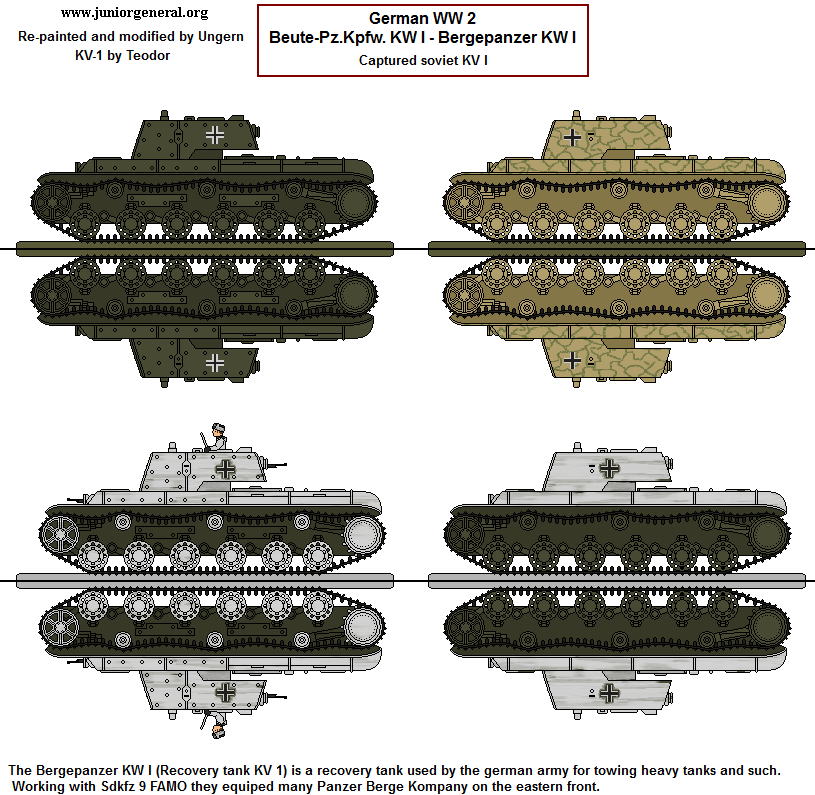 www.juniorgeneral.org
Re-painted and modified by Ungern
KV-1 by Teodor

German WW 2
Beute-Pz.Kpfw. KW I - Bergepanzer KW I
Captured soviet KV I

The Bergepanzer KW I (Recovery tank KV 1) is a recovery tank used by the german army for towing heavy tanks and such. Working with Sdkfz 9 FAMO they equiped many Panzer Berge Kompany on the eastern front.