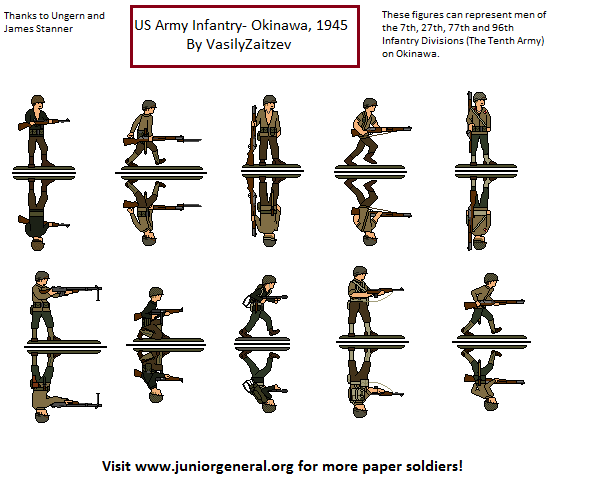 Thanks to Ungern and James Stanner

US Army Infantry- Okinawa, 1945
By VasilyZaitzev

These figures can represent men of the 7th, 27th, 77th and 96th Infantry Divisions (The Tenth Army) on Okinawa.

Visit www.juniorgeneral.org for more paper soldiers!