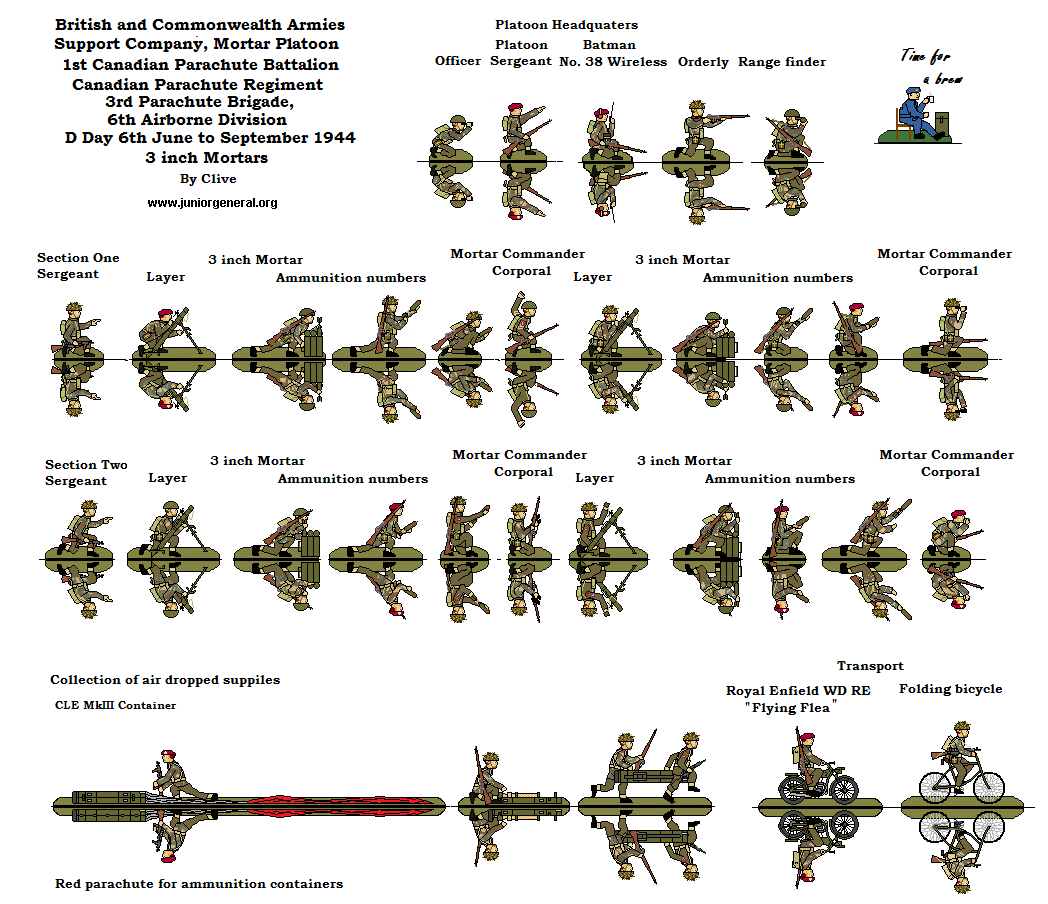 British and Commonwealth Armies
Support Company, Mortar Platoon
1st Canadian Parachute Battalion
Canadian Parachute Regiment
3rd Parachute Brigade,
6th Airborne Division
D Day 6th June to September 1944
3 inch Mortars
By Clive
www.juniorgeneral.org

Platoon Headquaters
Officer
Platoon Sergeant
Batman No. 38 Wireless
Orderly
Range finder

Time for a brew

Section One Sergeant
Layer
3 inch Mortar
Ammunition numbers
Mortar Commander Corporal
Layer
3 inch Mortar
Ammunition numbers
Mortar Commander Corporal

Section Two Sergeant
Layer
3 inch Mortar
Ammunition numbers
Mortar Commander Corporal
Layer
3 inch Mortar
Ammunition numbers
Mortar Commander Corporal

Collection of air dropped suppiles
CLE MkIII Container

Transport
Royal Enfield WD RE "Flying Flea"
Folding bicycle

Red parachute for ammunition containers