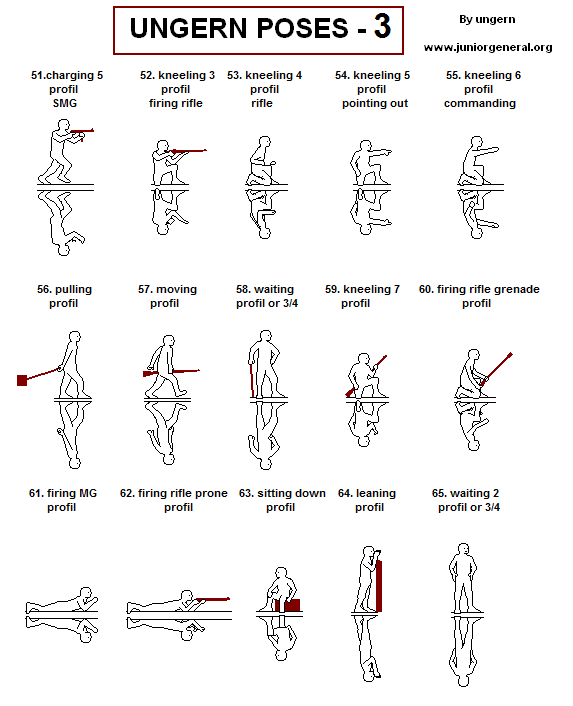 UNGERN POSES - 3

By ungern

www.juniorgeneral.org

51.charging 5
profil
SMG

52. kneeling 3
profil
firing rifle

53. kneeling 4
profil
rifle

54. kneeling 5
profil
pointing out

55. kneeling 6
profil
commanding

56. pulling
profil

57. moving
profil

58. waiting
profil or 3/4

59. kneeling 7
profil

60. firing rifle grenade
profil

61. firing MG
profil

62. firing rifle prone
profil

63. sitting down
profil

64. leaning
profil

65. waiting 2
profil or 3/4