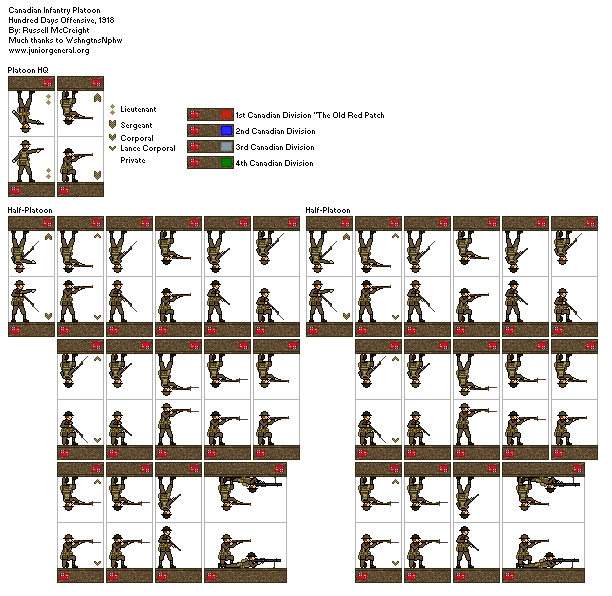 Canadian Infantry Platoon
Hundred Days Offensive, 1918
By: Russell McCreight
Much thanks to WshngtnsNphw
www.juniorgeneral.org

Platoon HQ

Lieutenant
Sergeant
Corporal
Lance Corporal
Private

1st Canadian Division "The Old Red Patch
2nd Canadian Division
3rd Canadian Division
4th Canadian Division

Half-Platoon

Half-Platoon