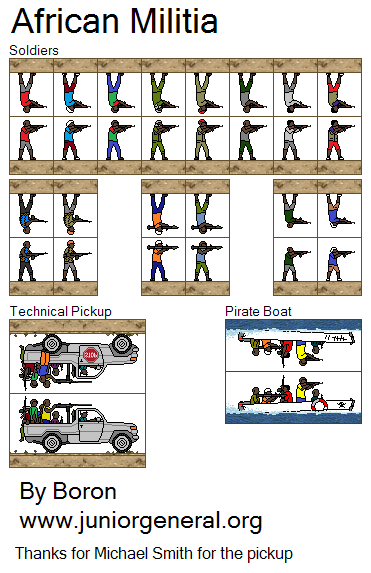 African Militia

Soldiers

Technical Pickup

Pirate Boat

By Boron
www.juniorgeneral.org

Thanks for Michael Smith for the pickup