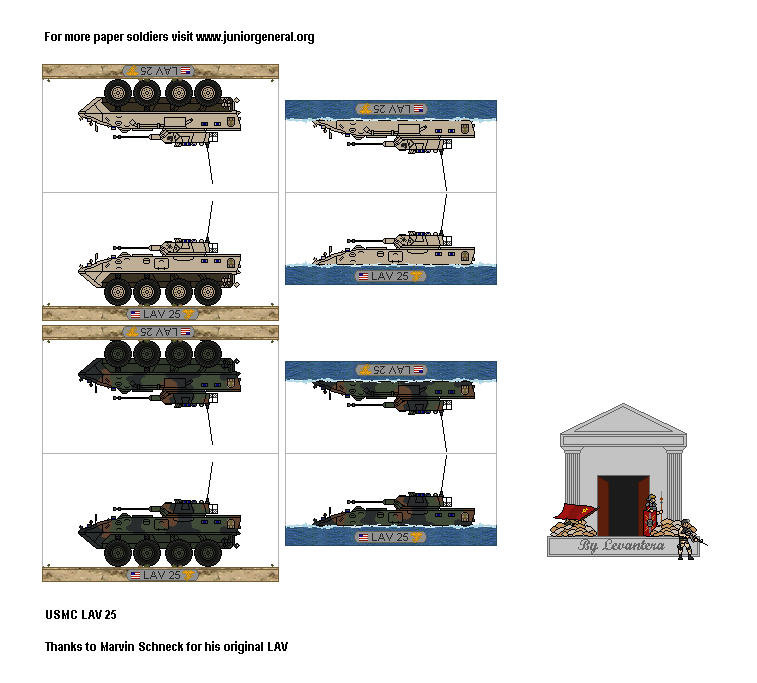 For more paper soldiers visit www.juniorgeneral.org

LAV 25

LAV 25

LAV 25

LAV 25

LAV 25

LAV 25

LAV 25

LAV 25

By Levantera

USMC LAV 25

Thanks to Marvin Schneck for his original LAV