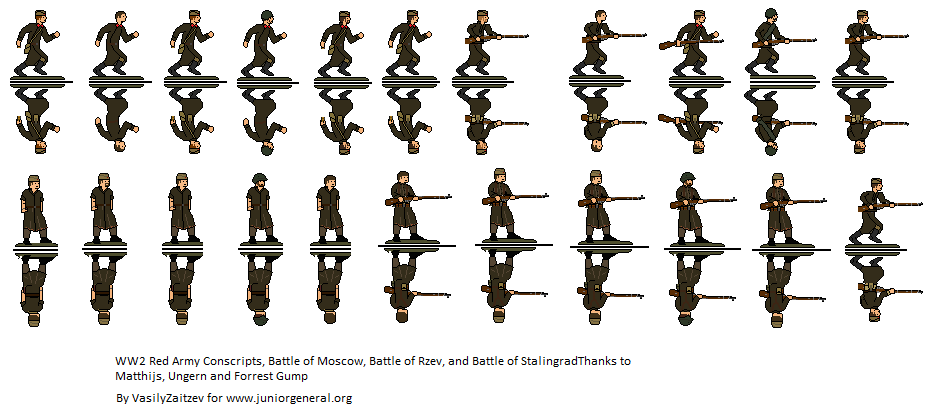 WW2 Red Army Conscripts, Battle of Moscow, Battle of Rzev, and Battle of StalingradThanks to Matthijs, Ungern and Forrest Gump

By VasilyZaitzev for www.juniorgeneral.org