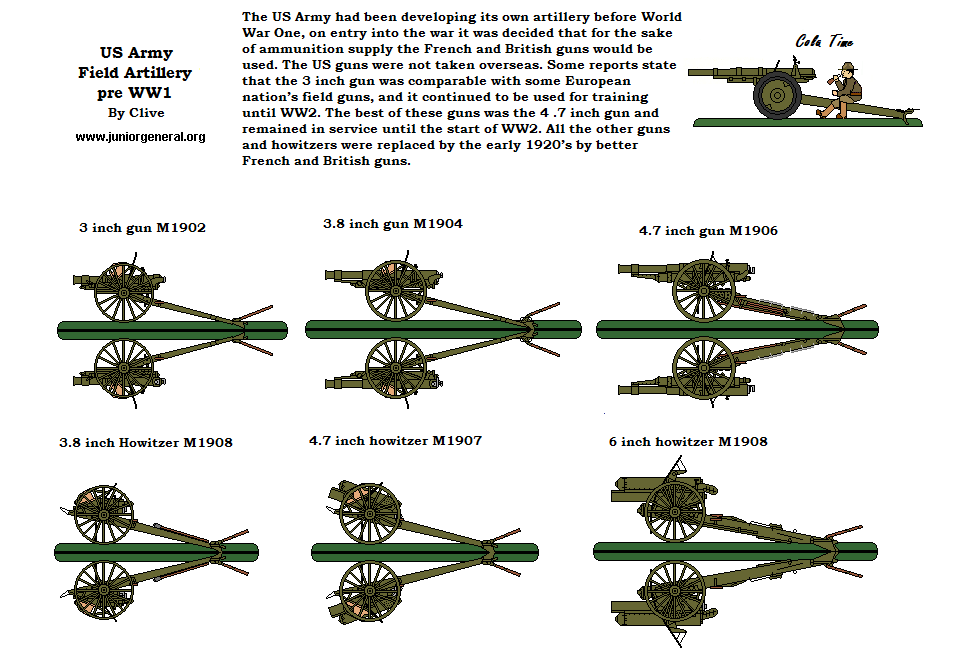 US Army
Field Artillery
pre WW1
By Clive

www.juniorgeneral.org

The US Army had been developing its own artillery before World War One, on entry into the war it was decided that for the sake of ammunition supply the French and British guns would be used. The US guns were not taken overseas. Some reports state that the 3 inch gun was comparable with some European nation's field guns, and it continued to be used for training until WW2. The best of these guns was the 4 .7 inch gun and remained in service until the start of WW2. All the other guns and howitzers were replaced by the early 1920's by better French and British guns.

Cola Time

3 inch gun M1902

3.8 inch gun M1904

4.7 inch gun M1906

3.8 inch Howitzer M1908

4.7 inch howitzer M1907

6 inch howitzer M1908