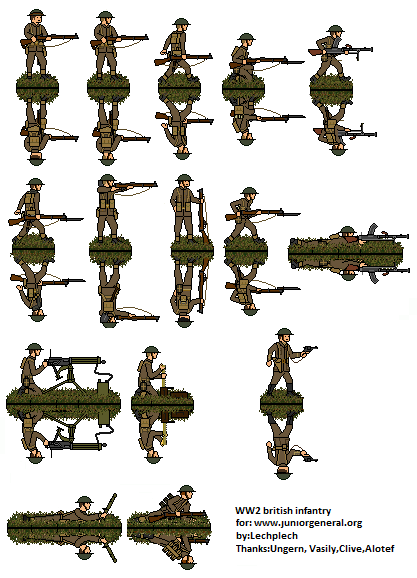 WW2 british infantry
for: www.juniorgeneral.org
by:Lechplech
Thanks:Ungern, Vasily,Clive,Alotef