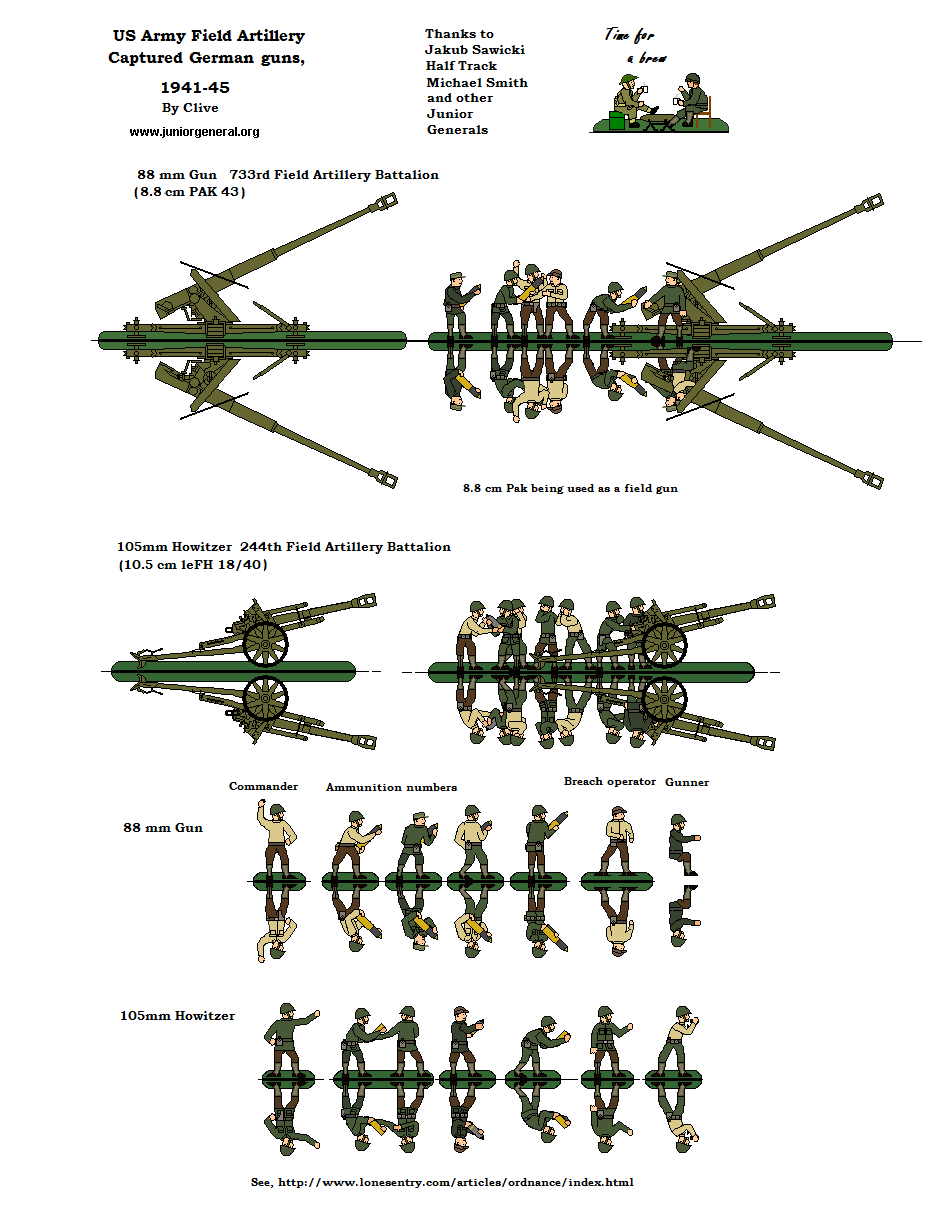 US Army Field Artillery
Captured German guns,
1941-45
By Clive
www.juniorgeneral.org

Thanks to
Jakub Sawicki
Half Track
Michael Smith
and other
Junior
Generals

Time for
a brew

88 mm Gun 733rd Field Artillery Battalion
(8.8 cm PAK 43)

8.8 cm Pak being used as a field gun

105mm Howitzer 244th Field Artillery Battalion
(10.5 cm leFH 18/40)

Commander
Ammunition numbers
Breach operator
Gunner

88 mm Gun

105mm Howitzer

See, http://www.lonesentry.com/articles/ordnance/index.html