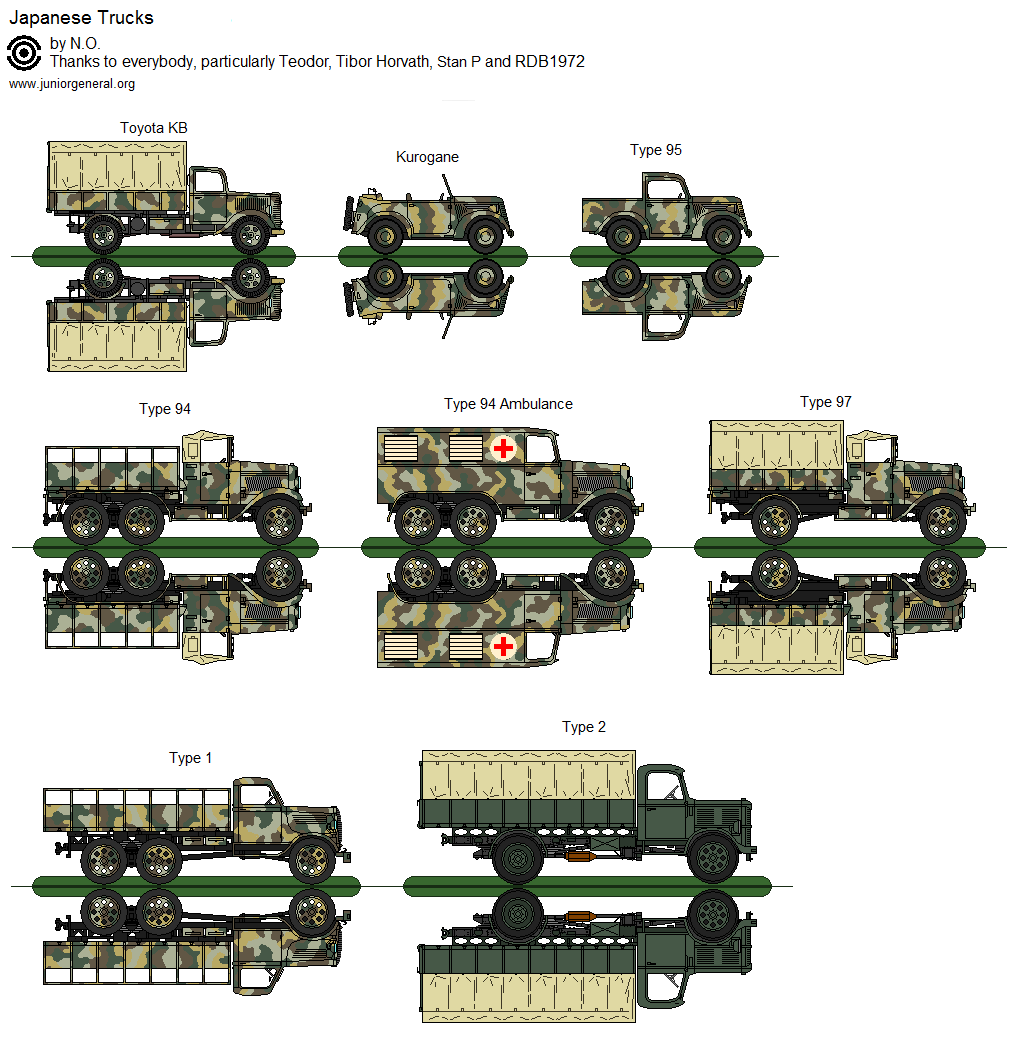 Japanese Trucks
by N.O.
Thanks to everybody, particularly Teodor, Tibor Horvath, Stan P and RDB1972
www.juniorgeneral.org

Toyota KB

Kurogane

Type 95

Type 94

Type 94 Ambulance

Type 97

Type 1

Type 2