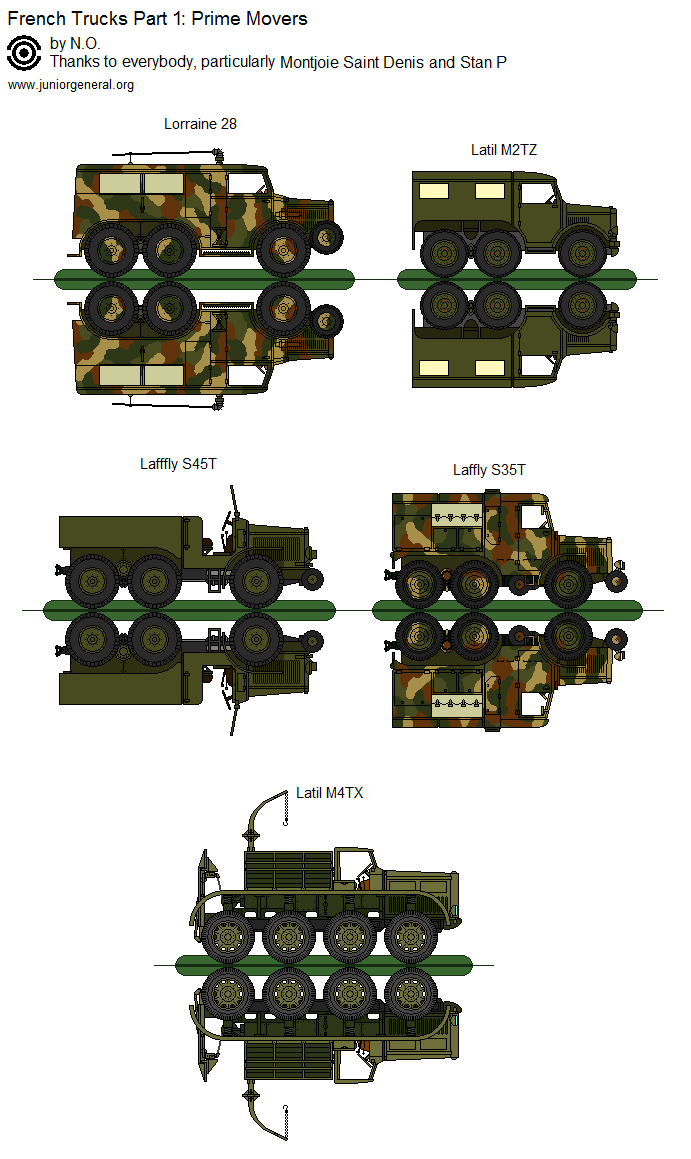 French Trucks Part 1: Prime Movers
by N.O.
Thanks to everybody, particularly Montjoie Saint Denis and Stan P
www.juniorgeneral.org

Lorraine 28

Latil M2TZ

Lafffly S45T

Laffly S35T

Latil M4TX