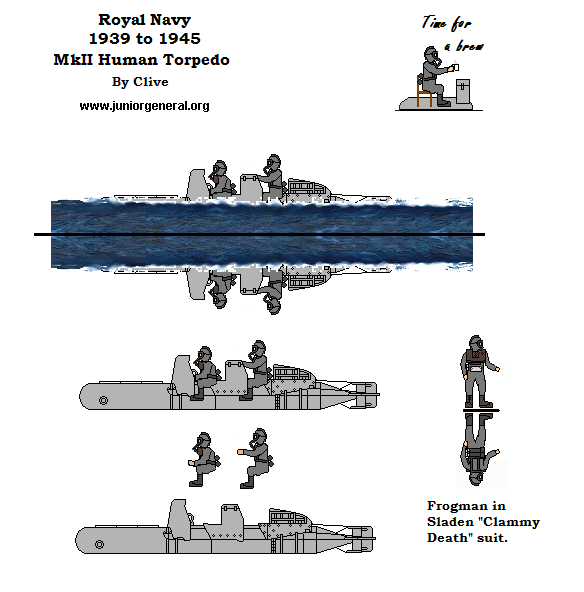 Royal Navy
1939 to 1945
MkII Human Torpedo
By Clive
www.juniorgeneral.org

Time for a brew

Frogman in Sladen "Clammy Death" suit.