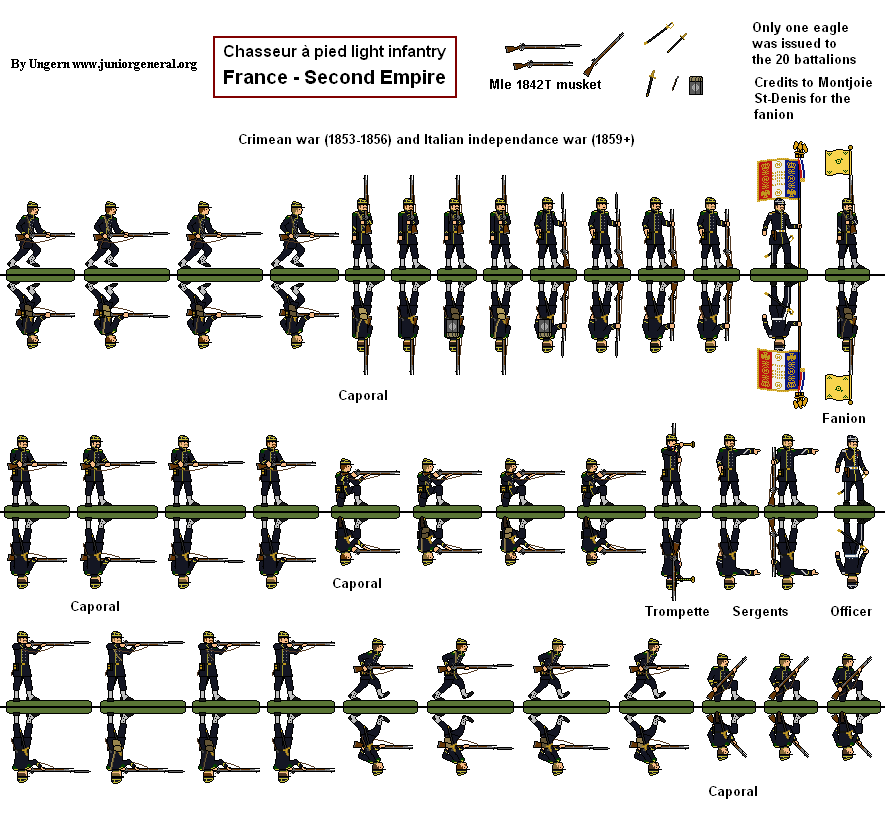 By Ungern www.juniorgeneral.org

Chasseur à pied light infantry
France - Second Empire

Mle 1842T musket

Only one eagle was issued to the 20 battalions

Credits to Montjoie St-Denis for the fanion

Crimean war (1853-1856) and Italian independance war (1859+)

Caporal

Fanion

Caporal

Caporal

Trompette

Sergents

Officer

Caporal