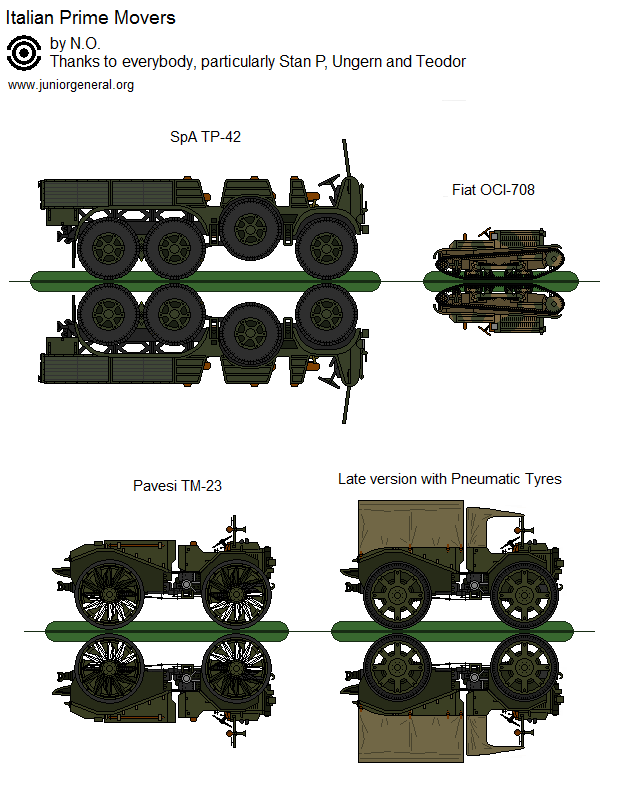 Italian Prime Movers
by N.O.
Thanks to everybody, particularly Stan P, Ungern and Teodor
www.juniorgeneral.org

SpA TP-42

Fiat OCI-708

Pavesi TM-23

Late version with Pneumatic Tyres