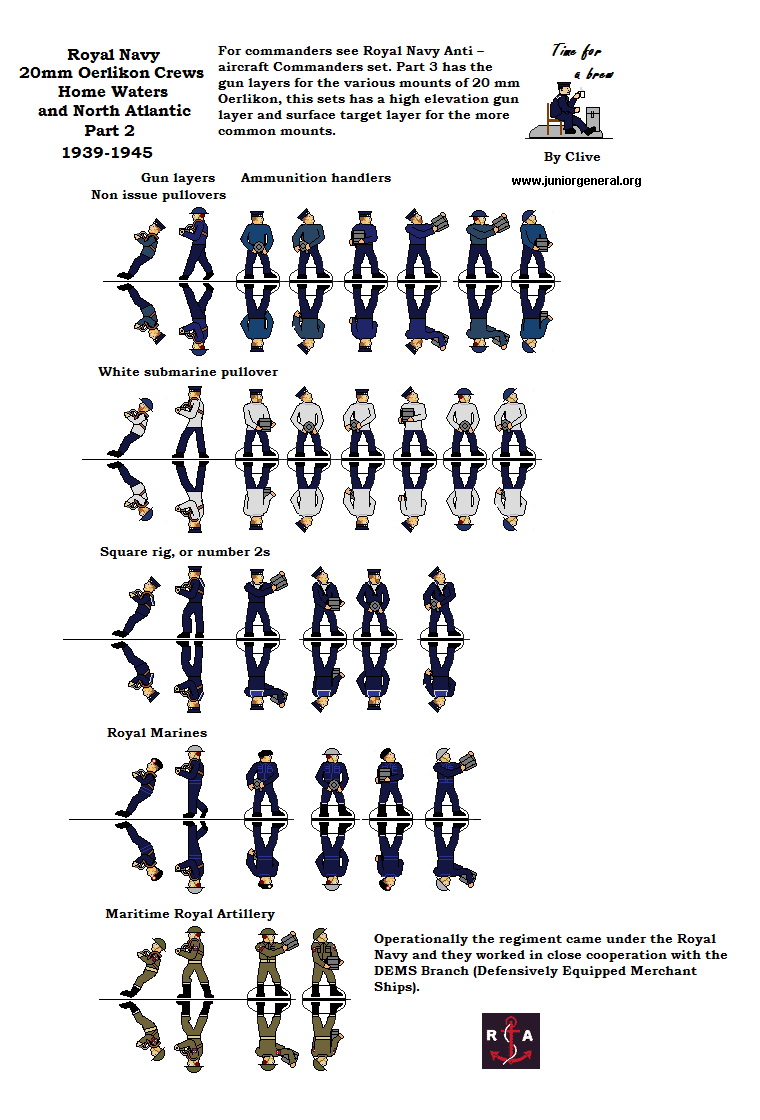 Royal Navy
20mm Oerlikon Crews
Home Waters
and North Atlantic
Part 2
1939-1945

For commanders see Royal Navy Anti – aircraft Commanders set. Part 3 has the gun layers for the various mounts of 20 mm Oerlikon, this sets has a high elevation gun layer and surface target layer for the more common mounts.

Time for a brew

By Clive

www.juniorgeneral.org

Gun layers
Non issue pullovers

Ammunition handlers

White submarine pullover

Square rig, or number 2s

Royal Marines

Maritime Royal Artillery

Operationally the regiment came under the Royal Navy and they worked in close cooperation with the DEMS Branch (Defensively Equipped Merchant Ships).

R A