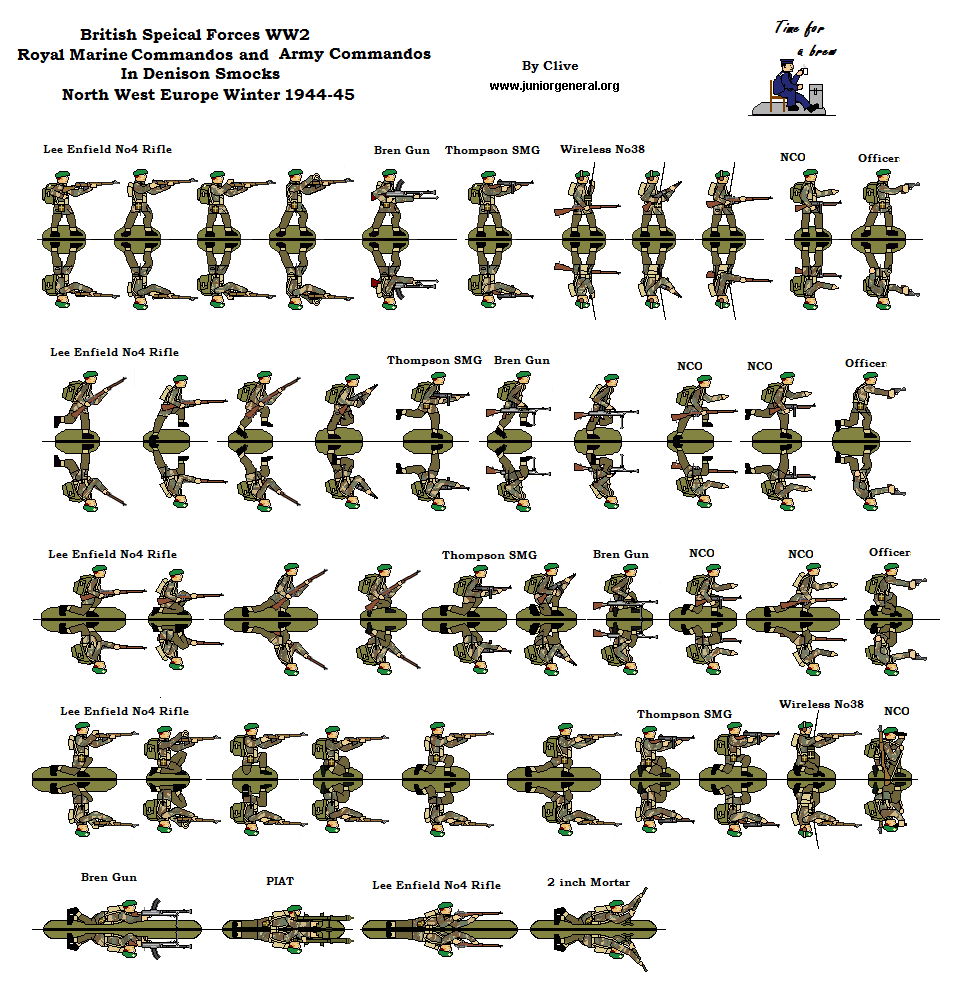 British Speical Forces WW2
Royal Marine Commandos and Army Commandos
In Denison Smocks
North West Europe Winter 1944-45

By Clive
www.juniorgeneral.org

Time for a brew

Lee Enfield No4 Rifle
Bren Gun
Thompson SMG
Wireless No38
NCO
Officer

Lee Enfield No4 Rifle
Thompson SMG
Bren Gun
NCO
NCO
Officer

Lee Enfield No4 Rifle
Thompson SMG
Bren Gun
NCO
NCO
Officer

Lee Enfield No4 Rifle
Thompson SMG
Wireless No38
NCO

Bren Gun
PIAT
Lee Enfield No4 Rifle
2 inch Mortar