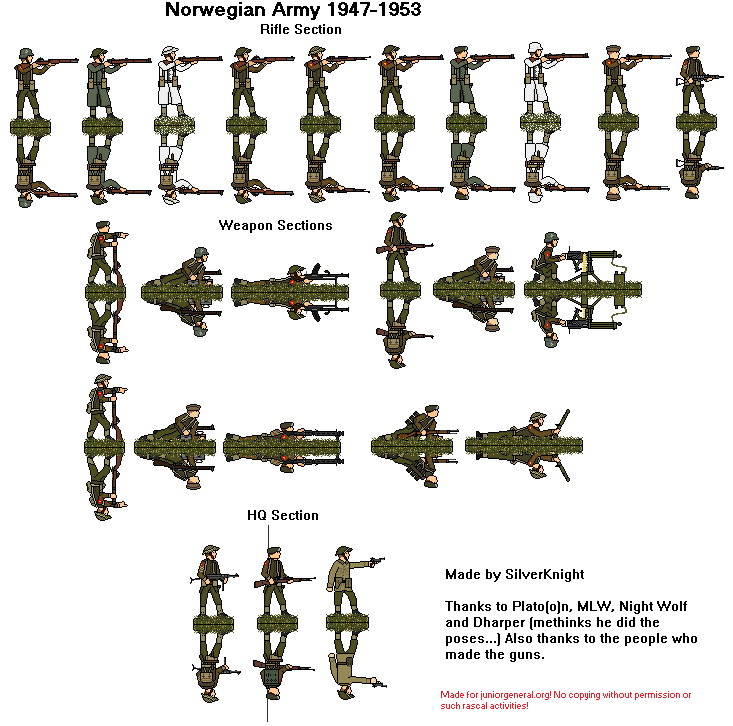 Norwegian Army 1947-1953
Rifle Section

Weapon Sections

HQ Section

Made by SilverKnight

Thanks to Plato(o)n, MLW, Night Wolf and Dharper (methinks he did the poses...) Also thanks to the people who made the guns.

Made for juniorgeneral.org! No copying without permission or such rascal activities!