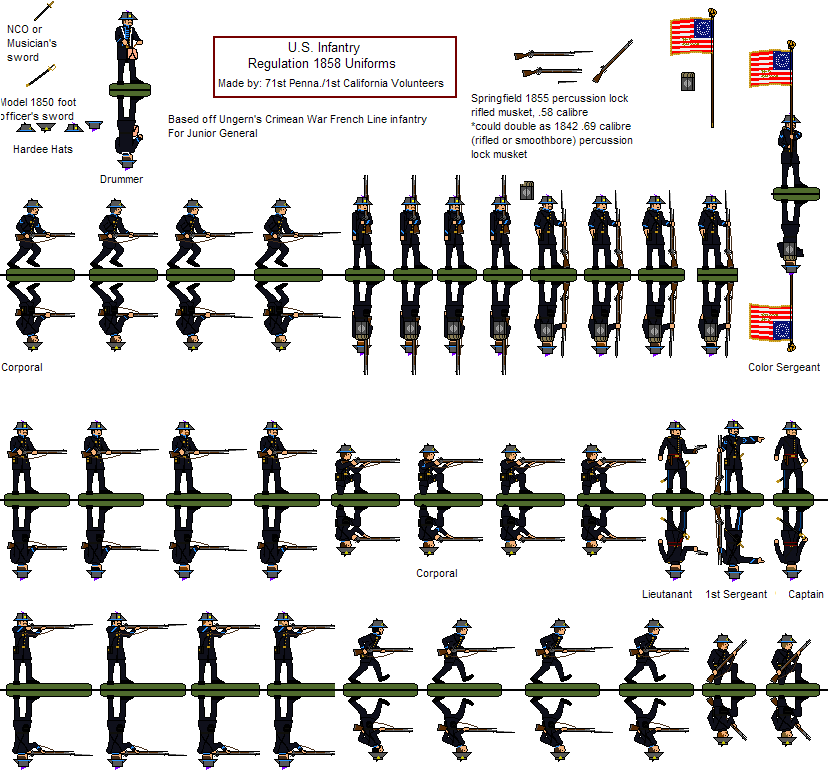 NCO or Musician's sword

Model 1850 foot officer's sword

Hardee Hats

Drummer

U.S. Infantry
Regulation 1858 Uniforms
Made by: 71st Penna./1st California Volunteers

Based off Ungern's Crimean War French Line infantry
For Junior General

Springfield 1855 percussion lock rifled musket, .58 calibre
*could double as 1842 .69 calibre (rifled or smoothbore) percussion lock musket

Corporal

Color Sergeant

Corporal

Lieutanant

1st Sergeant

Captain