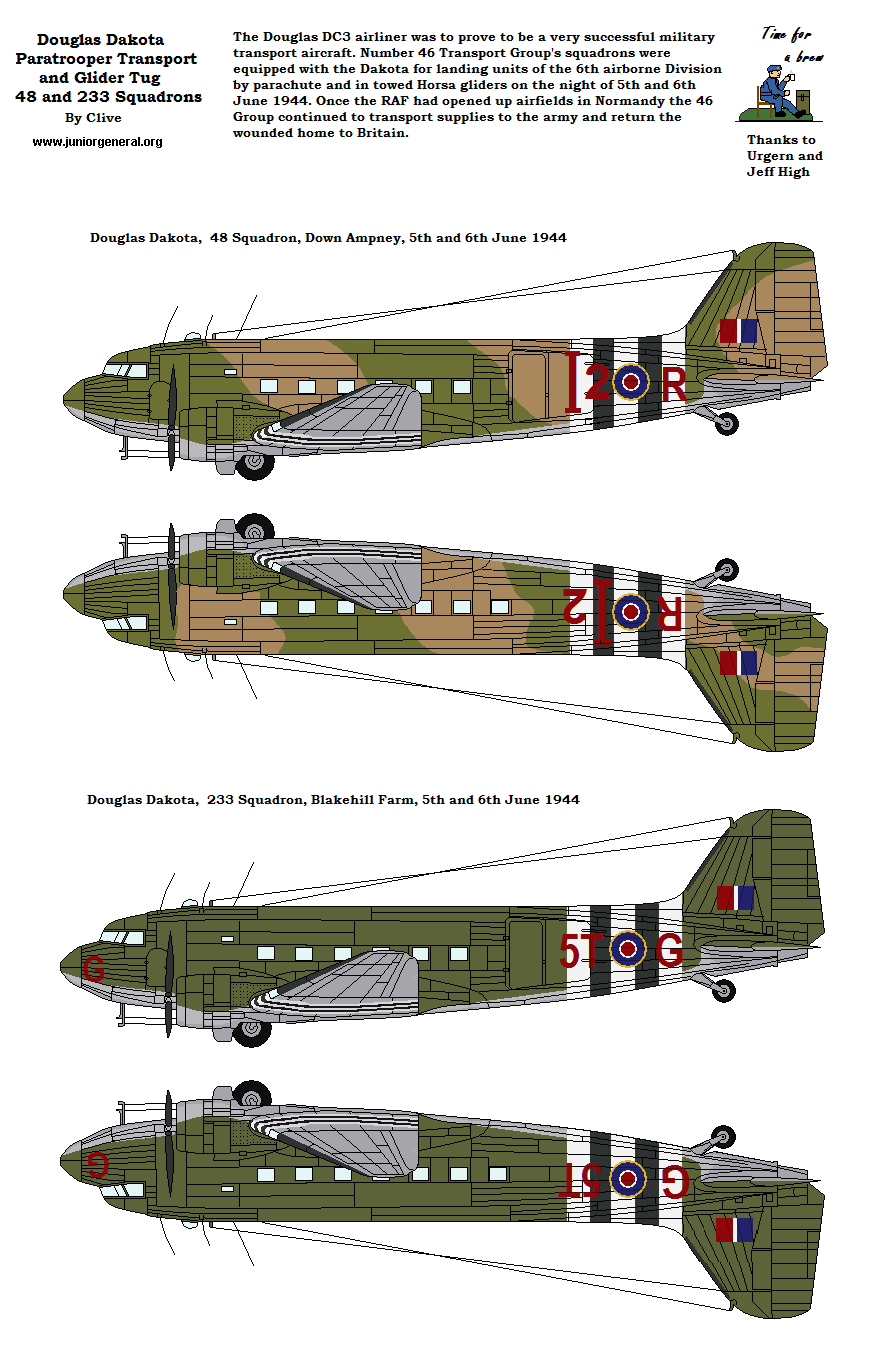 Douglas Dakota
Paratrooper Transport
and Glider Tug
48 and 233 Squadrons
By Clive
www.juniorgeneral.org

The Douglas DC3 airliner was to prove to be a very successful military transport aircraft. Number 46 Transport Group's squadrons were equipped with the Dakota for landing units of the 6th airborne Division by parachute and in towed Horsa gliders on the night of 5th and 6th June 1944. Once the RAF had opened up airfields in Normandy the 46 Group continued to transport supplies to the army and return the wounded home to Britain.

Time for a brew

Thanks to Urgern and Jeff High

Douglas Dakota, 48 Squadron, Down Ampney, 5th and 6th June 1944

I2 R

I2 R

Douglas Dakota, 233 Squadron, Blakehill Farm, 5th and 6th June 1944

G

5T G

G

5T G