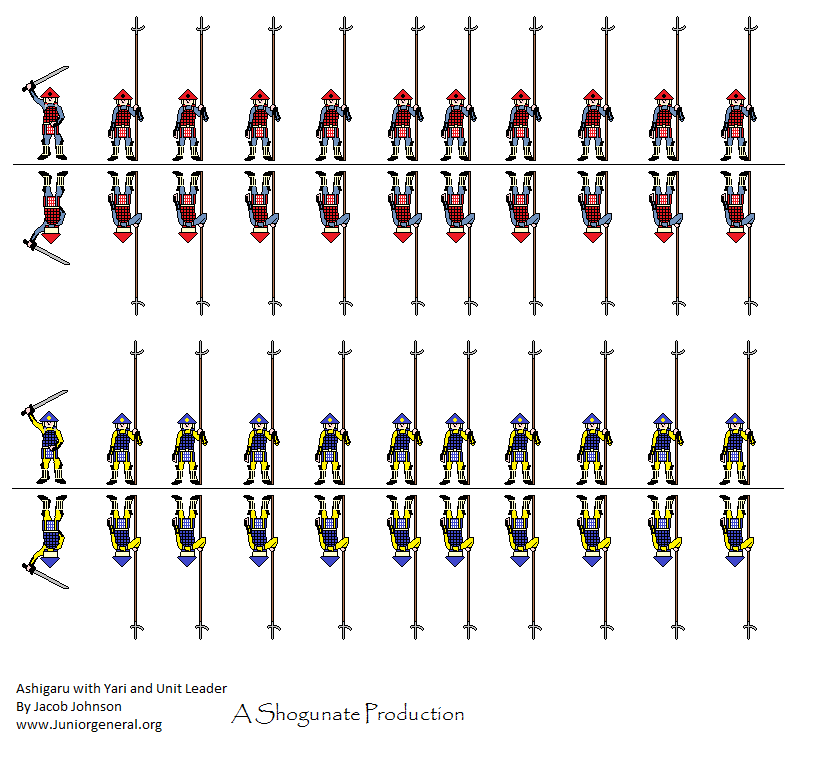 Ashigaru with Yari and Unit Leader
By Jacob Johnson
www.Juniorgeneral.org

A Shogunate Production