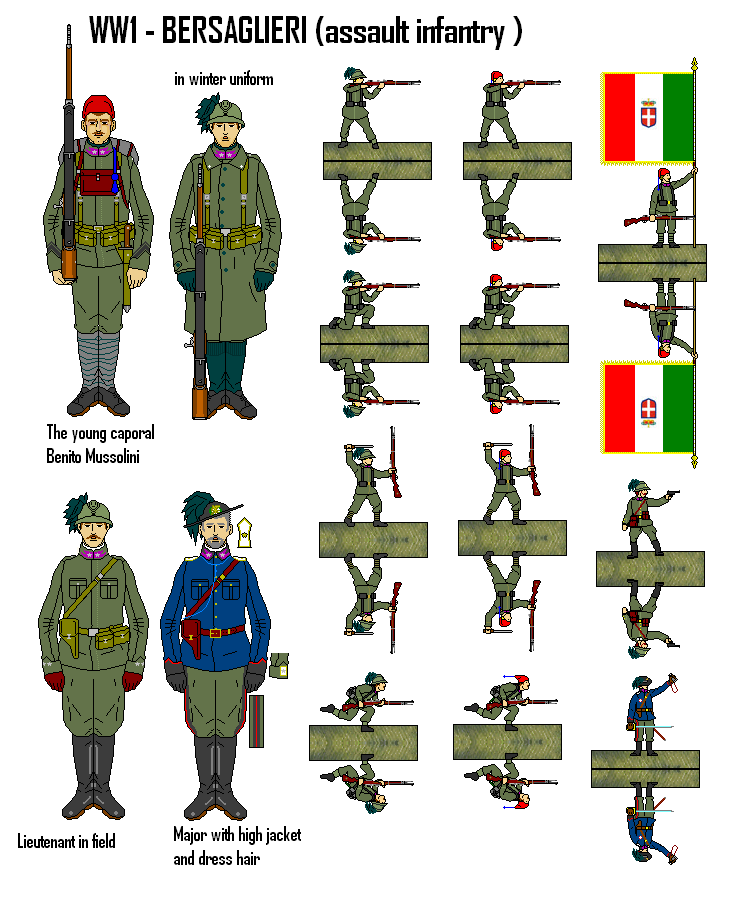 WW1 - BERSAGLIERI (assault infantry )

in winter uniform

The young caporal Benito Mussolini

Lieutenant in field

Major with high jacket and dress hair