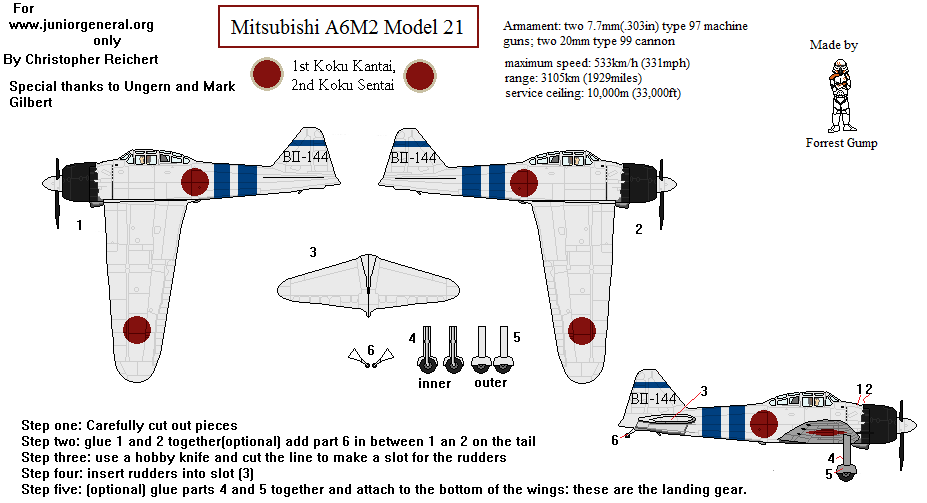 For
www.juniorgeneral.org
only
By Christopher Reichert

Special thanks to Ungern and Mark Gilbert

Mitsubishi A6M2 Model 21

1st Koku Kantai,
2nd Koku Sentai

Armament: two 7.7mm(.303in) type 97 machine guns; two 20mm type 99 cannon

maximum speed: 533km/h (331mph)
range: 3105km (1929miles)
service ceiling: 10,000m (33,000ft)

Made by

Forrest Gump

BII-144

BII-144

1

2

3

6

4

5

inner

outer

BII-144

3

1 2

6

4

5

Step one: Carefully cut out pieces
Step two: glue 1 and 2 together(optional) add part 6 in between 1 an 2 on the tail
Step three: use a hobby knife and cut the line to make a slot for the rudders
Step four: insert rudders into slot (3)
Step five: (optional) glue parts 4 and 5 together and attach to the bottom of the wings: these are the landing gear.