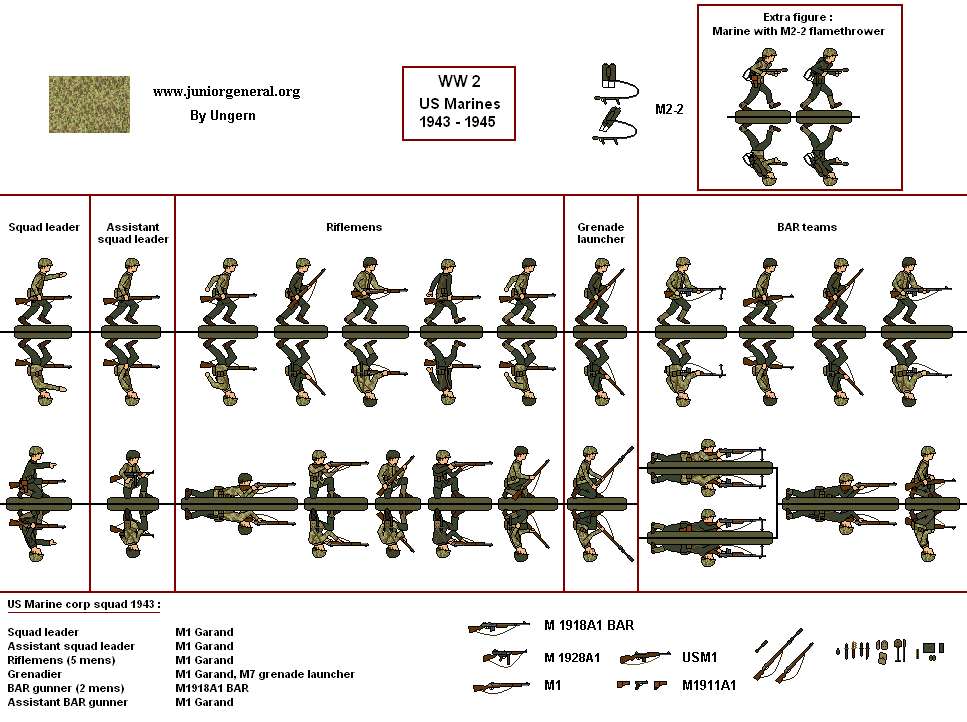 www.juniorgeneral.org
By Ungern

WW 2
US Marines
1943 - 1945

M2-2

Extra figure :
Marine with M2-2 flamethrower

Squad leader

Assistant squad leader

Riflemens

Grenade launcher

BAR teams

US Marine corp squad 1943 :

| | |
|---|---|
| Squad leader | M1 Garand |
| Assistant squad leader | M1 Garand |
| Riflemens (5 mens) | M1 Garand |
| Grenadier | M1 Garand, M7 grenade launcher |
| BAR gunner (2 mens) | M1918A1 BAR |
| Assistant BAR gunner | M1 Garand |

M 1918A1 BAR
M 1928A1
USM1
M1
M1911A1