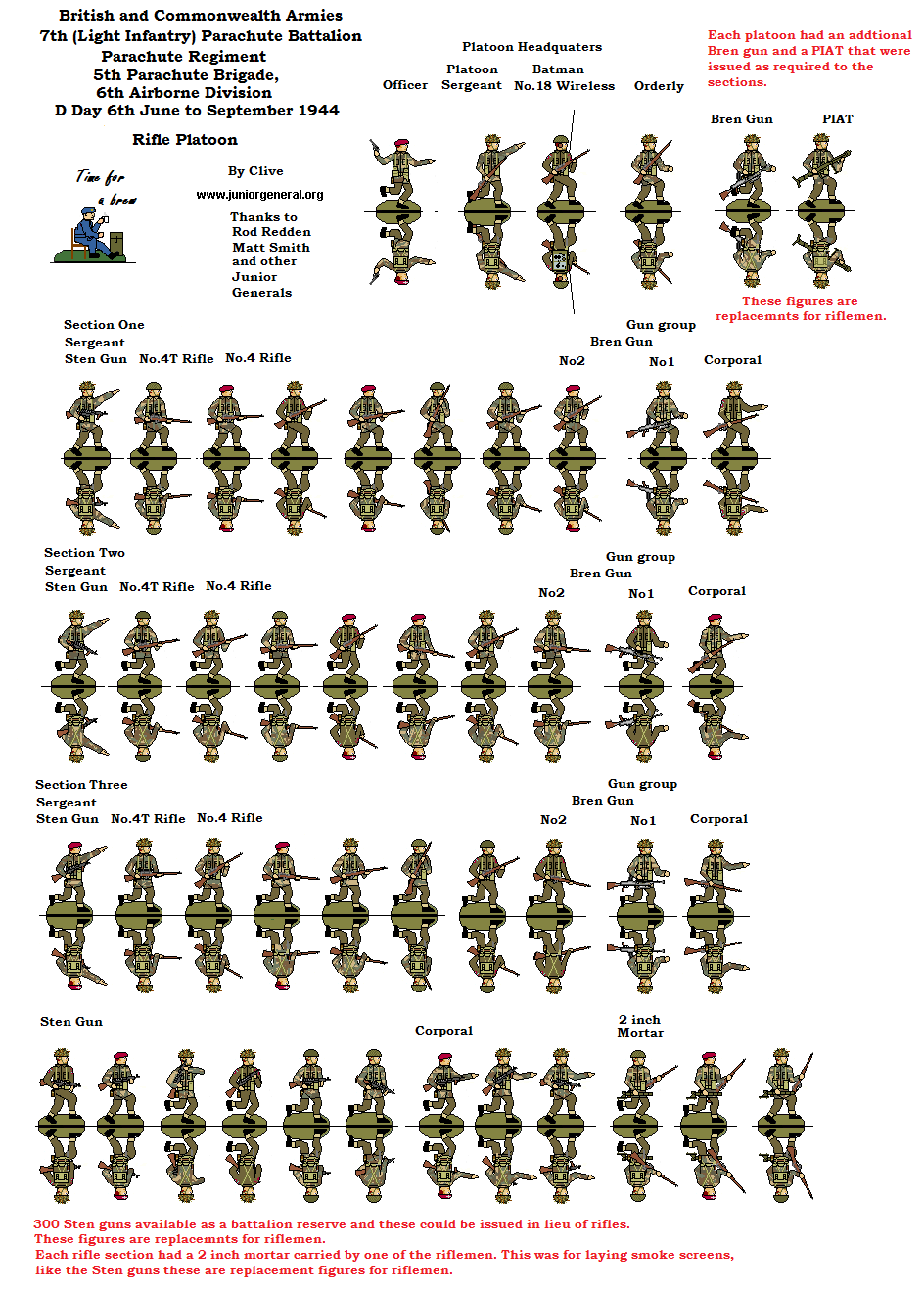 British and Commonwealth Armies
7th (Light Infantry) Parachute Battalion
Parachute Regiment
5th Parachute Brigade,
6th Airborne Division
D Day 6th June to September 1944

Rifle Platoon

Time for a brew

By Clive
www.juniorgeneral.org
Thanks to
Rod Redden
Matt Smith
and other
Junior
Generals

Platoon Headquaters
Officer
Platoon Sergeant
Batman No.18 Wireless
Orderly

Each platoon had an addtional Bren gun and a PIAT that were issued as required to the sections.

Bren Gun
PIAT

These figures are replacemnts for riflemen.

Section One
Sergeant
Sten Gun
No.4T Rifle
No.4 Rifle
Gun group
Bren Gun
No2
No1
Corporal

Section Two
Sergeant
Sten Gun
No.4T Rifle
No.4 Rifle
Gun group
Bren Gun
No2
No1
Corporal

Section Three
Sergeant
Sten Gun
No.4T Rifle
No.4 Rifle
Gun group
Bren Gun
No2
No1
Corporal

Sten Gun
Corporal
2 inch Mortar

300 Sten guns available as a battalion reserve and these could be issued in lieu of rifles.
These figures are replacemnts for riflemen.
Each rifle section had a 2 inch mortar carried by one of the riflemen. This was for laying smoke screens, like the Sten guns these are replacement figures for riflemen.