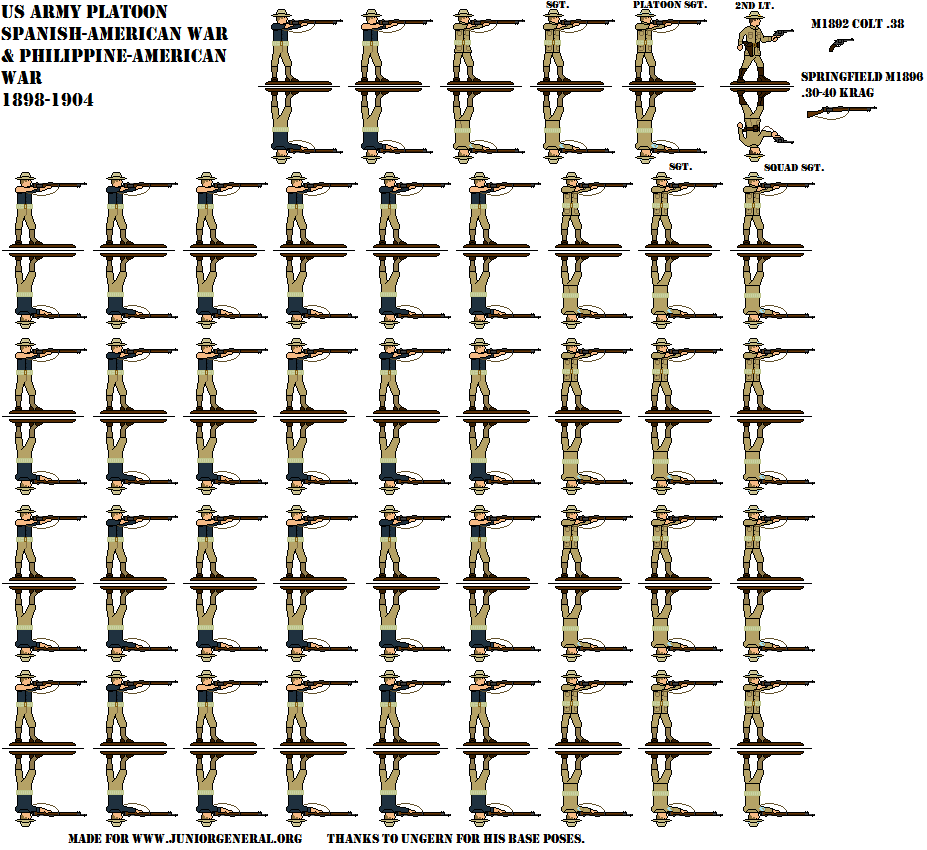 US ARMY PLATOON
SPANISH-AMERICAN WAR
& PHILIPPINE-AMERICAN
WAR
1898-1904

SGT.

PLATOON SGT.

2ND LT.

M1892 COLT .38

SPRINGFIELD M1896
.30-40 KRAG

SGT.

SQUAD SGT.

MADE FOR WWW.JUNIORGENERAL.ORG

THANKS TO UNGERN FOR HIS BASE POSES.