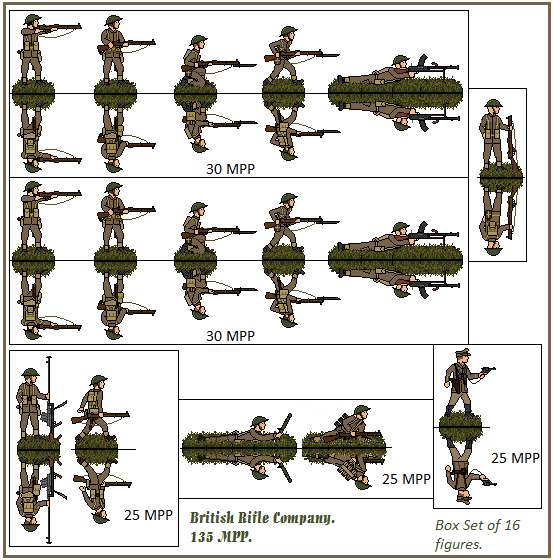 30 MPP

30 MPP

25 MPP

25 MPP

25 MPP

British Rifle Company.
135 MPP.

Box Set of 16 figures.