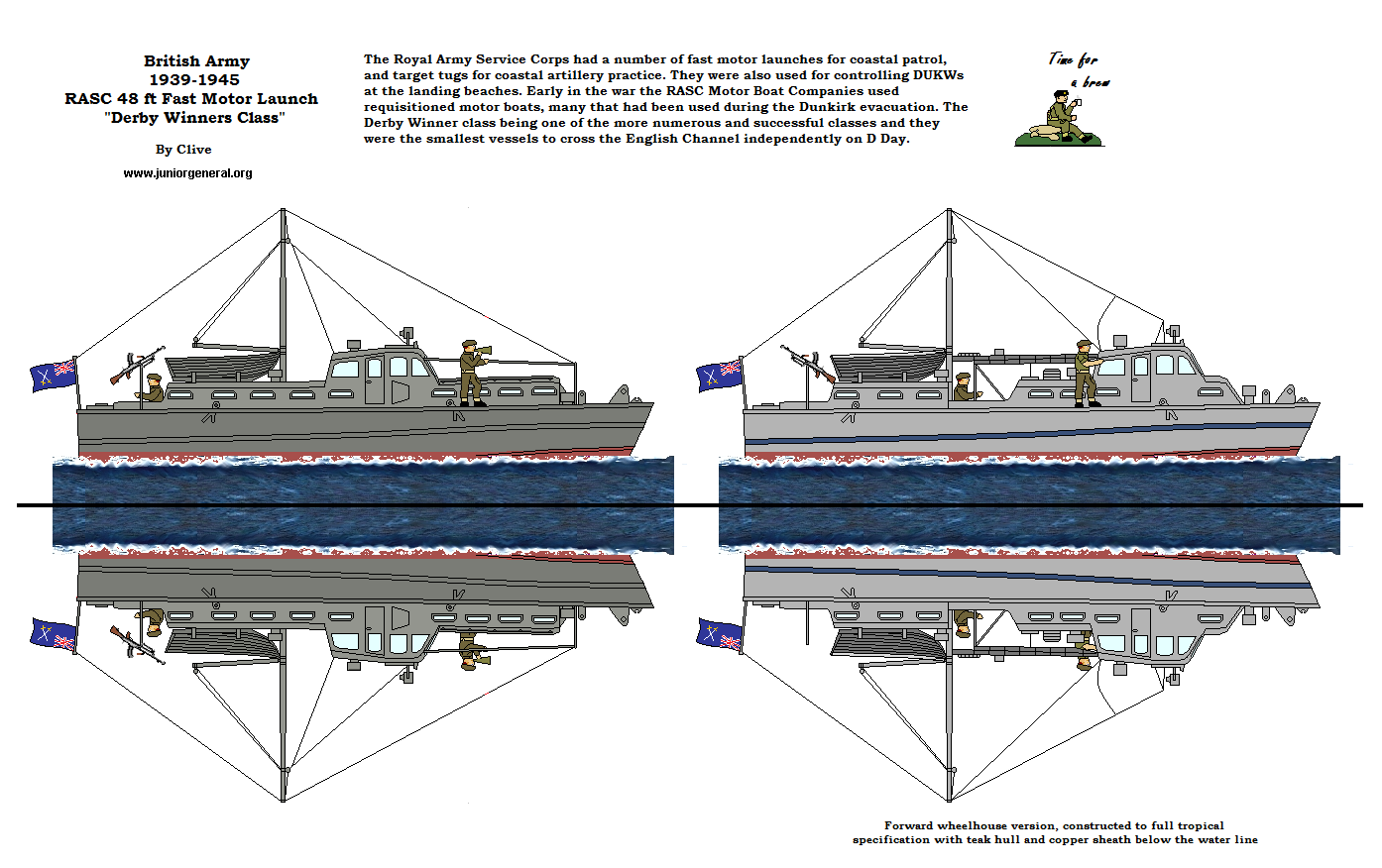 British Army
1939-1945
RASC 48 ft Fast Motor Launch
"Derby Winners Class"

By Clive

www.juniorgeneral.org

The Royal Army Service Corps had a number of fast motor launches for coastal patrol, and target tugs for coastal artillery practice. They were also used for controlling DUKWs at the landing beaches. Early in the war the RASC Motor Boat Companies used requisitioned motor boats, many that had been used during the Dunkirk evacuation. The Derby Winner class being one of the more numerous and successful classes and they were the smallest vessels to cross the English Channel independently on D Day.

Time for a brew

Forward wheelhouse version, constructed to full tropical specification with teak hull and copper sheath below the water line