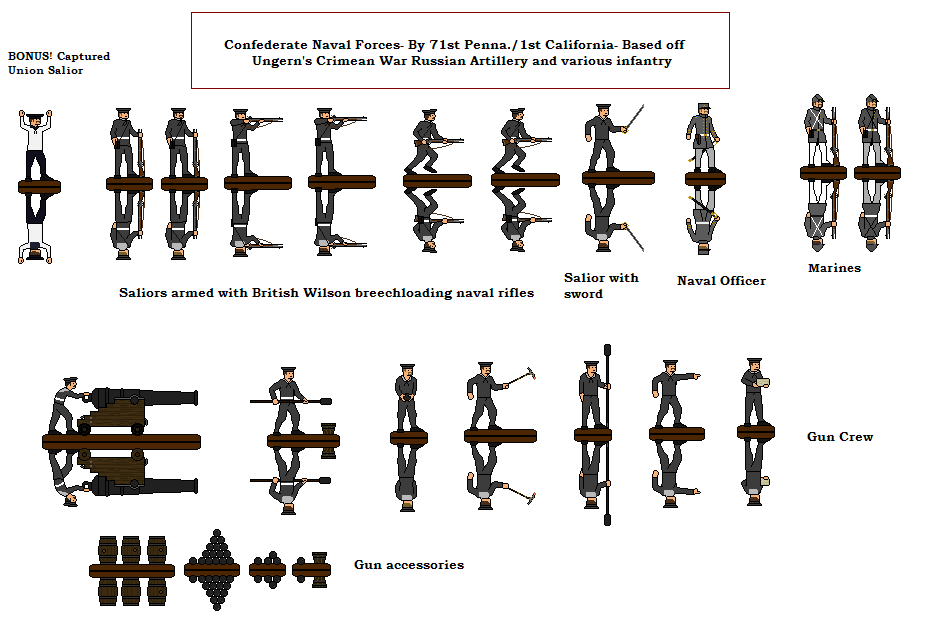 Confederate Naval Forces- By 71st Penna./1st California- Based off Ungern's Crimean War Russian Artillery and various infantry

BONUS! Captured Union Salior

Saliors armed with British Wilson breechloading naval rifles

Salior with sword

Naval Officer

Marines

Gun Crew

Gun accessories