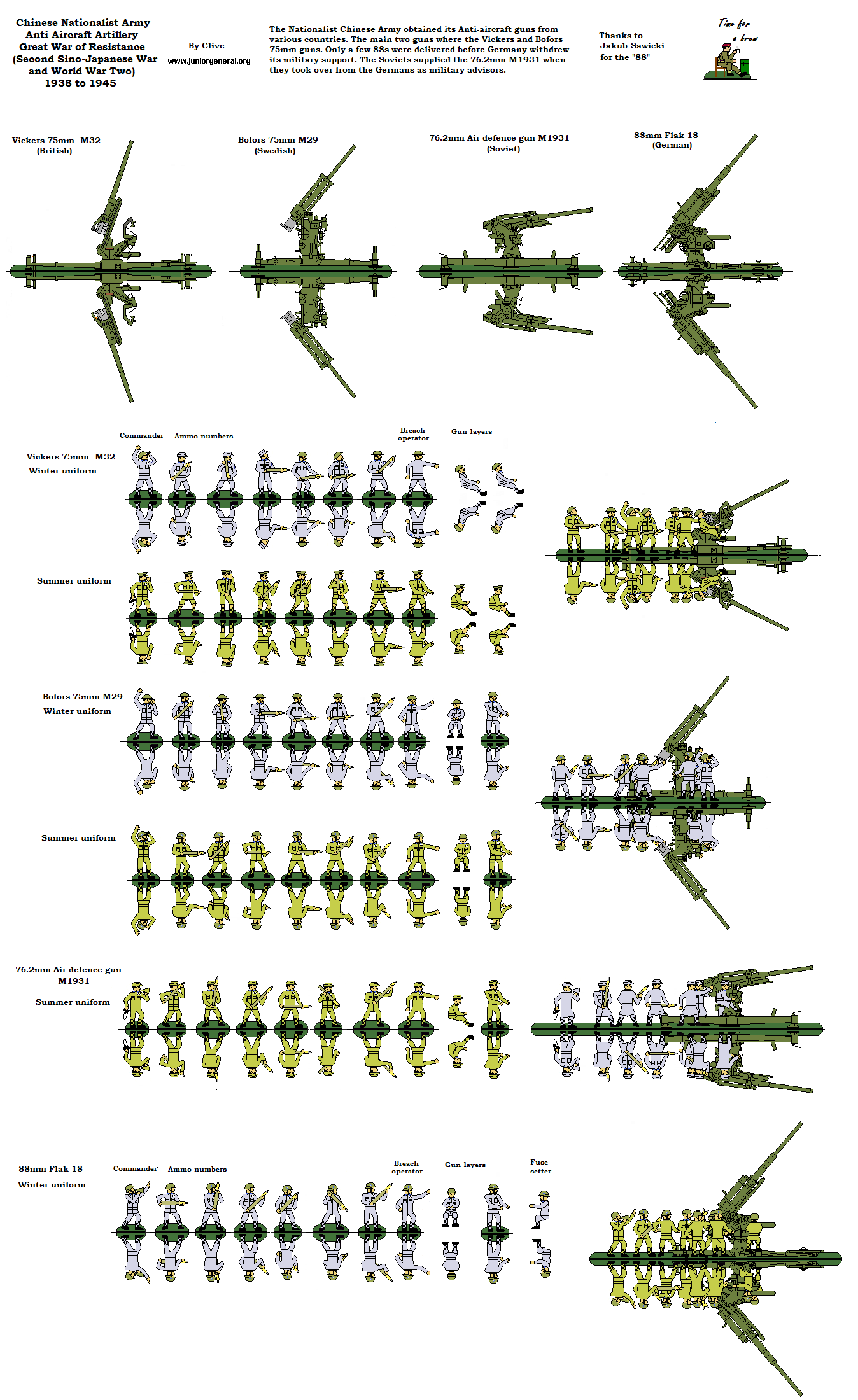 Chinese Nationalist Army
Anti Aircraft Artillery
Great War of Resistance
(Second Sino-Japanese War and World War Two)
1938 to 1945

By Clive
www.juniorgeneral.org

The Nationalist Chinese Army obtained its Anti-aircraft guns from various countries. The main two guns where the Vickers and Bofors 75mm guns. Only a few 88s were delivered before Germany withdrew its military support. The Soviets supplied the 76.2mm M1931 when they took over from the Germans as military advisors.

Thanks to
Jakub Sawicki
for the "88"

Time for a brew

Vickers 75mm M32
(British)

Bofors 75mm M29
(Swedish)

76.2mm Air defence gun M1931
(Soviet)

88mm Flak 18
(German)

Commander

Ammo numbers

Breach operator

Gun layers

Vickers 75mm M32
Winter uniform

Summer uniform

Bofors 75mm M29
Winter uniform

Summer uniform

76.2mm Air defence gun
M1931
Summer uniform

88mm Flak 18
Winter uniform

Commander

Ammo numbers

Breach operator

Gun layers

Fuse setter