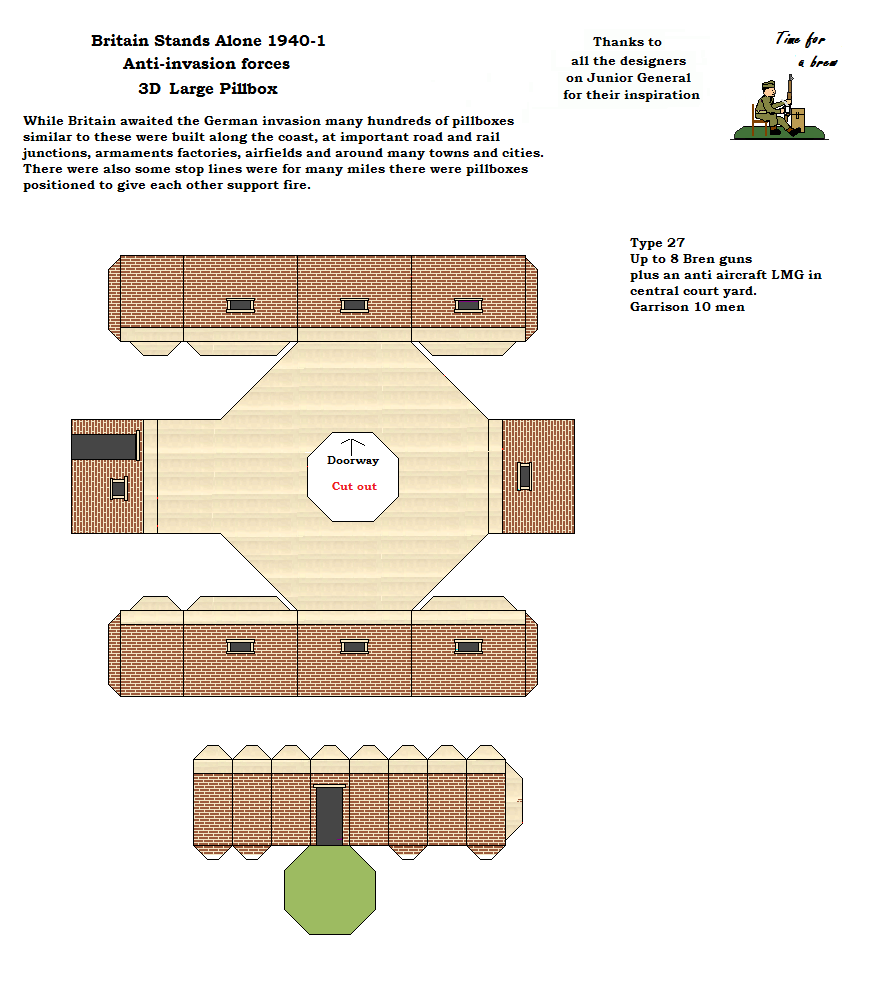 Britain Stands Alone 1940-1
Anti-invasion forces
3D Large Pillbox

Thanks to
all the designers
on Junior General
for their inspiration

Time for
a brew

While Britain awaited the German invasion many hundreds of pillboxes similar to these were built along the coast, at important road and rail junctions, armaments factories, airfields and around many towns and cities. There were also some stop lines were for many miles there were pillboxes positioned to give each other support fire.

Type 27
Up to 8 Bren guns
plus an anti aircraft LMG in central court yard.
Garrison 10 men

Doorway
Cut out