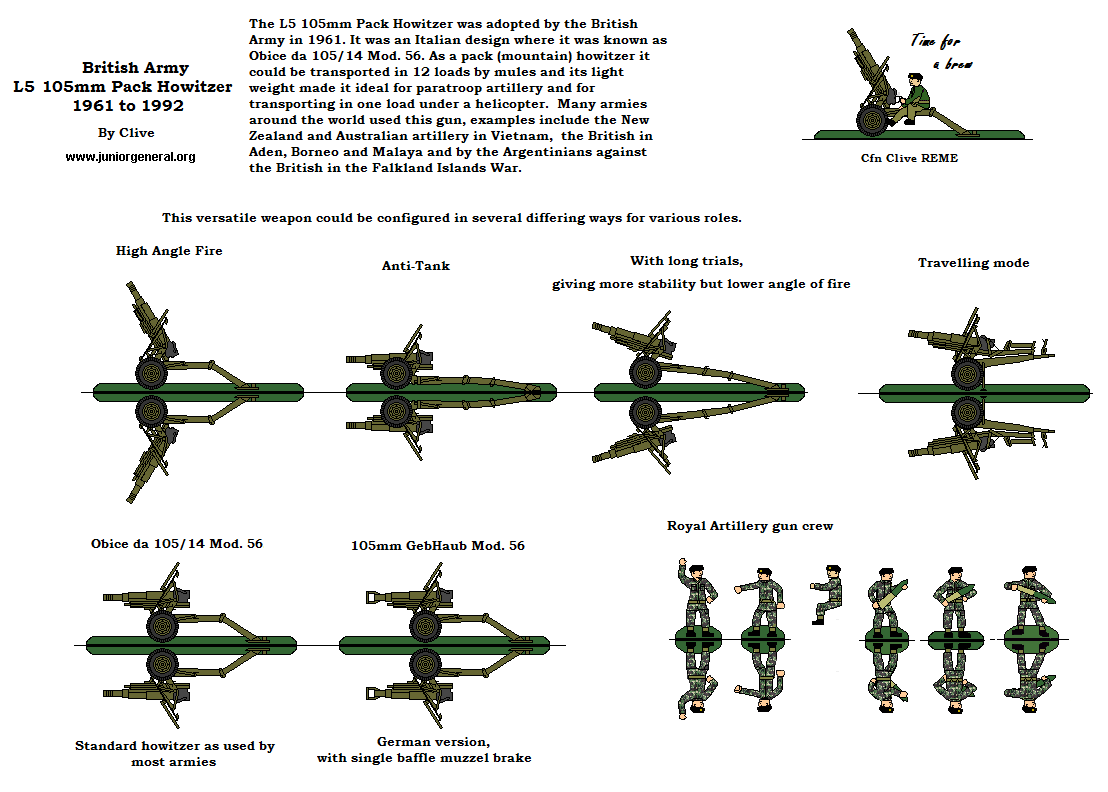 British Army
L5 105mm Pack Howitzer
1961 to 1992

By Clive

www.juniorgeneral.org

The L5 105mm Pack Howitzer was adopted by the British Army in 1961. It was an Italian design where it was known as Obice da 105/14 Mod. 56. As a pack (mountain) howitzer it could be transported in 12 loads by mules and its light weight made it ideal for paratroop artillery and for transporting in one load under a helicopter. Many armies around the world used this gun, examples include the New Zealand and Australian artillery in Vietnam, the British in Aden, Borneo and Malaya and by the Argentinians against the British in the Falkland Islands War.

Time for a brew

Cfn Clive REME

This versatile weapon could be configured in several differing ways for various roles.

High Angle Fire

Anti-Tank

With long trials, giving more stability but lower angle of fire

Travelling mode

Obice da 105/14 Mod. 56

105mm GebHaub Mod. 56

Royal Artillery gun crew

Standard howitzer as used by most armies

German version, with single baffle muzzel brake