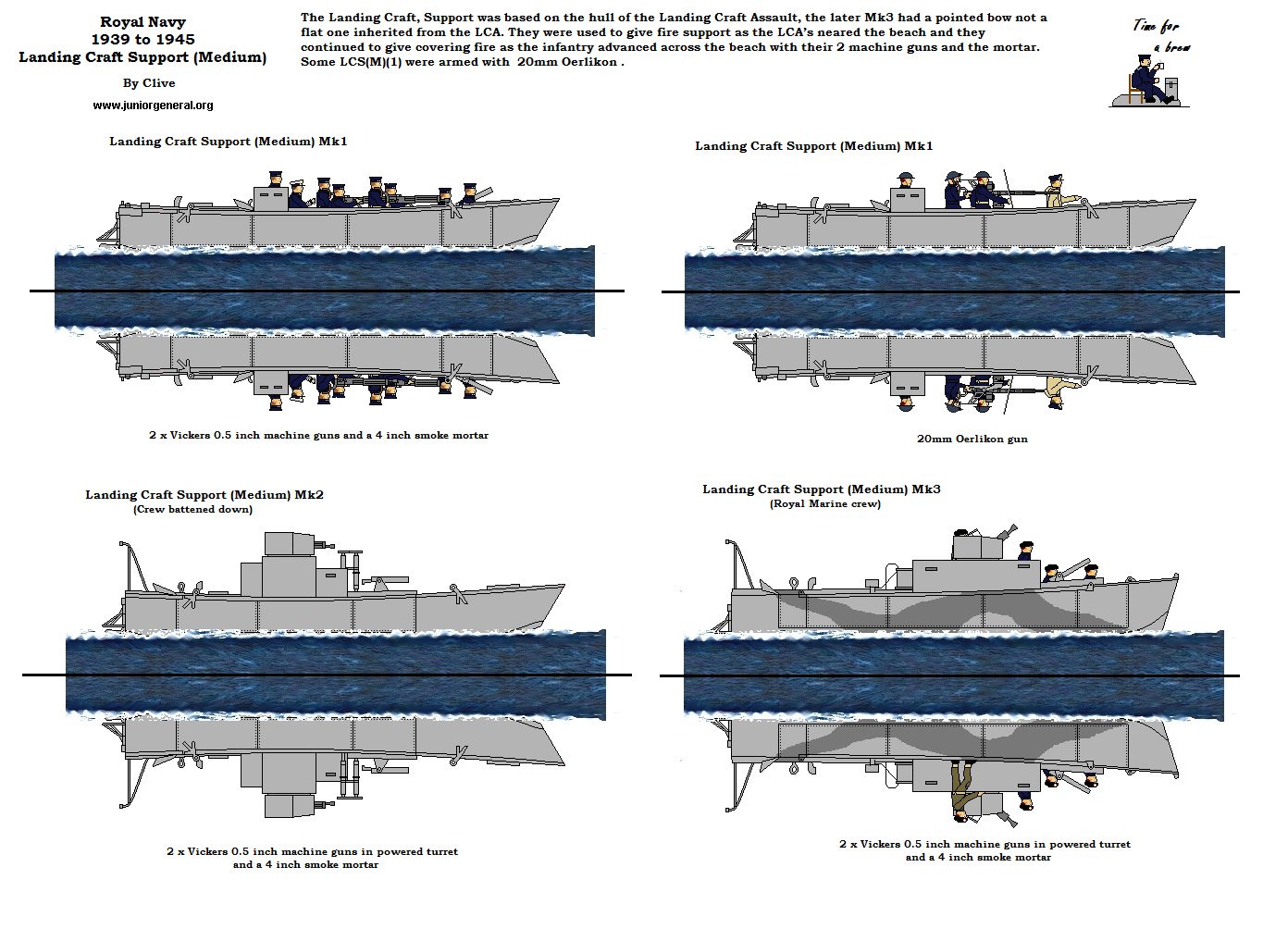 Royal Navy
1939 to 1945
Landing Craft Support (Medium)

By Clive

www.juniorgeneral.org

The Landing Craft, Support was based on the hull of the Landing Craft Assault, the later Mk3 had a pointed bow not a flat one inherited from the LCA. They were used to give fire support as the LCA's neared the beach and they continued to give covering fire as the infantry advanced across the beach with their 2 machine guns and the mortar. Some LCS(M)(1) were armed with 20mm Oerlikon .

Time for a brew

Landing Craft Support (Medium) Mk1

2 x Vickers 0.5 inch machine guns and a 4 inch smoke mortar

Landing Craft Support (Medium) Mk1

20mm Oerlikon gun

Landing Craft Support (Medium) Mk2
(Crew battened down)

2 x Vickers 0.5 inch machine guns in powered turret
and a 4 inch smoke mortar

Landing Craft Support (Medium) Mk3
(Royal Marine crew)

2 x Vickers 0.5 inch machine guns in powered turret
and a 4 inch smoke mortar