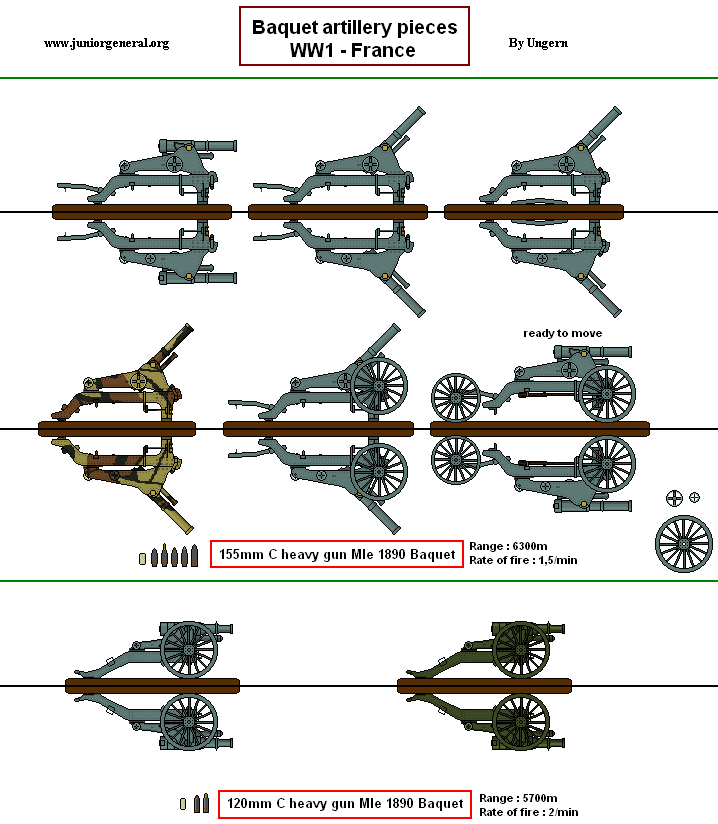 www.juniorgeneral.org

Baquet artillery pieces
WW1 - France

By Ungern

ready to move

155mm C heavy gun Mle 1890 Baquet

Range : 6300m
Rate of fire : 1,5/min

120mm C heavy gun Mle 1890 Baquet

Range : 5700m
Rate of fire : 2/min