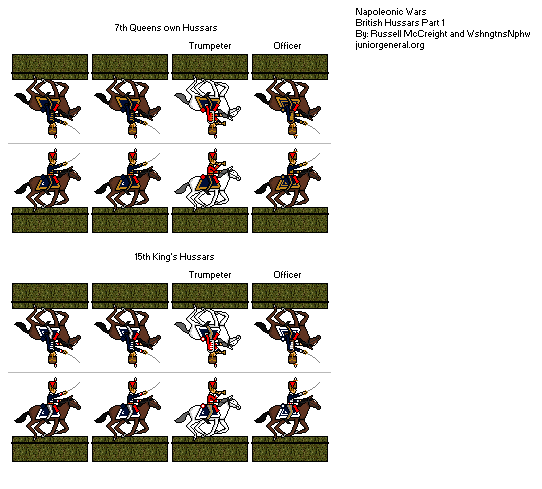 Napoleonic Wars
British Hussars Part 1
By: Russell McCreight and WshngtnsNphw
juniorgeneral.org

7th Queens own Hussars

Trumpeter

Officer

15th King's Hussars

Trumpeter

Officer