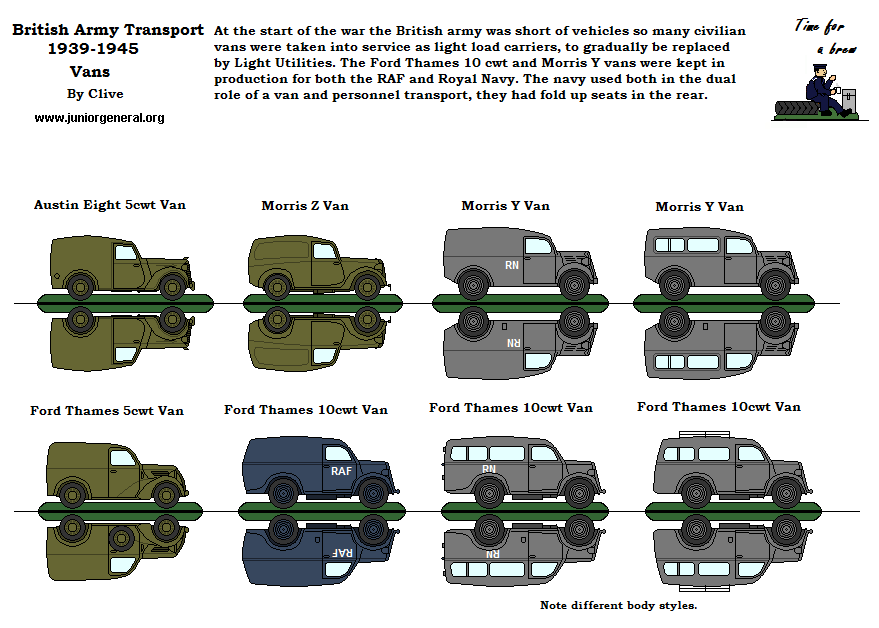 British Army Transport
1939-1945
Vans
By Clive
www.juniorgeneral.org

At the start of the war the British army was short of vehicles so many civilian vans were taken into service as light load carriers, to gradually be replaced by Light Utilities. The Ford Thames 10 cwt and Morris Y vans were kept in production for both the RAF and Royal Navy. The navy used both in the dual role of a van and personnel transport, they had fold up seats in the rear.

Time for a brew

Austin Eight 5cwt Van

Morris Z Van

Morris Y Van

RN

RN

Morris Y Van

Ford Thames 5cwt Van

Ford Thames 10cwt Van

RAF

RAF

Ford Thames 10cwt Van

RN

RN

Ford Thames 10cwt Van

Note different body styles.