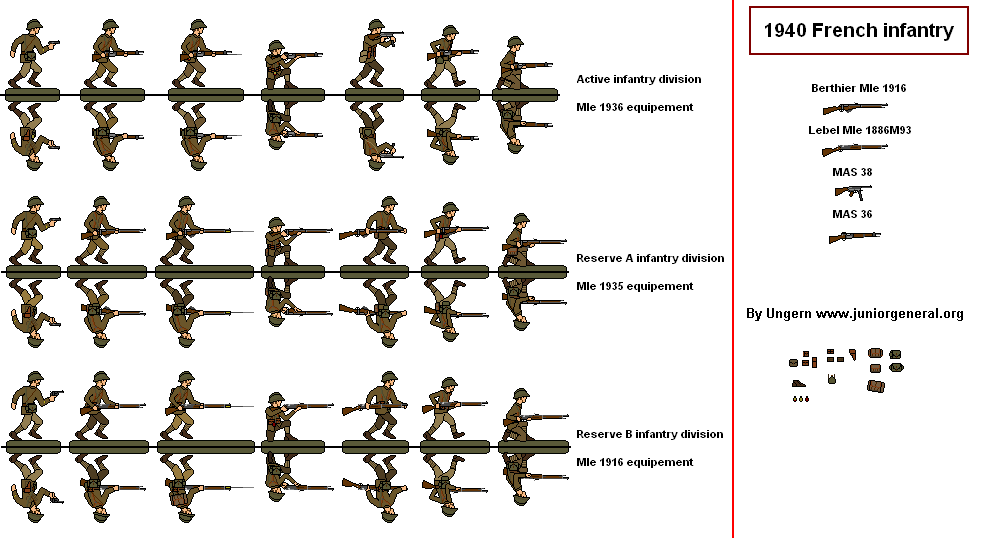 Active infantry division
Mle 1936 equipement

Reserve A infantry division
Mle 1935 equipement

Reserve B infantry division
Mle 1916 equipement

1940 French infantry

Berthier Mle 1916
Lebel Mle 1886M93
MAS 38
MAS 36

By Ungern www.juniorgeneral.org