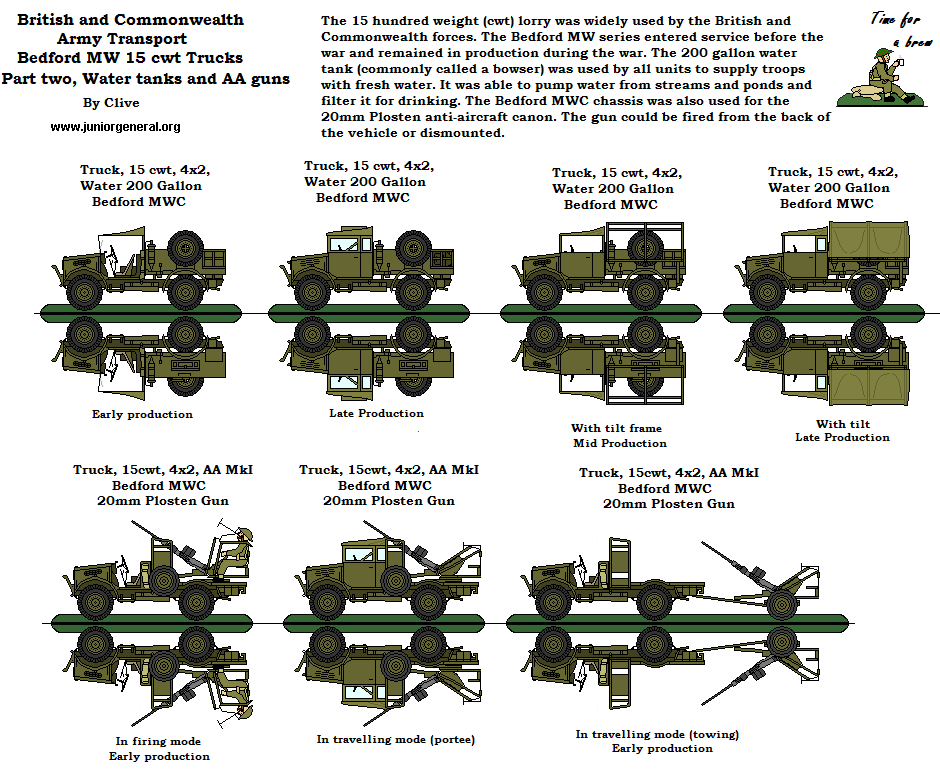 British and Commonwealth
Army Transport
Bedford MW 15 cwt Trucks
Part two, Water tanks and AA guns

By Clive

www.juniorgeneral.org

The 15 hundred weight (cwt) lorry was widely used by the British and Commonwealth forces. The Bedford MW series entered service before the war and remained in production during the war. The 200 gallon water tank (commonly called a bowser) was used by all units to supply troops with fresh water. It was able to pump water from streams and ponds and filter it for drinking. The Bedford MWC chassis was also used for the 20mm Plosten anti-aircraft canon. The gun could be fired from the back of the vehicle or dismounted.

Time for a brew

Truck, 15 cwt, 4x2,
Water 200 Gallon
Bedford MWC

Early production

Truck, 15 cwt, 4x2,
Water 200 Gallon
Bedford MWC

Late Production

Truck, 15 cwt, 4x2,
Water 200 Gallon
Bedford MWC

With tilt frame
Mid Production

Truck, 15 cwt, 4x2,
Water 200 Gallon
Bedford MWC

With tilt
Late Production

Truck, 15cwt, 4x2, AA MkI
Bedford MWC
20mm Plosten Gun

In firing mode
Early production

Truck, 15cwt, 4x2, AA MkI
Bedford MWC
20mm Plosten Gun

In travelling mode (portee)

Truck, 15cwt, 4x2, AA MkI
Bedford MWC
20mm Plosten Gun

In travelling mode (towing)
Early production