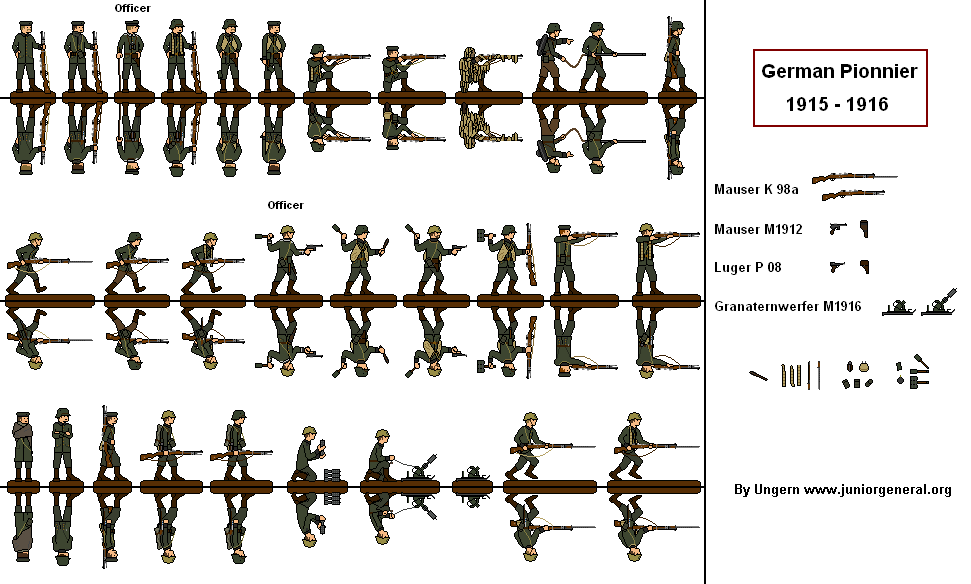 Officer

Officer

German Pionnier
1915 - 1916

Mauser K 98a

Mauser M1912

Luger P 08

Granaternwerfer M1916

By Ungern www.juniorgeneral.org